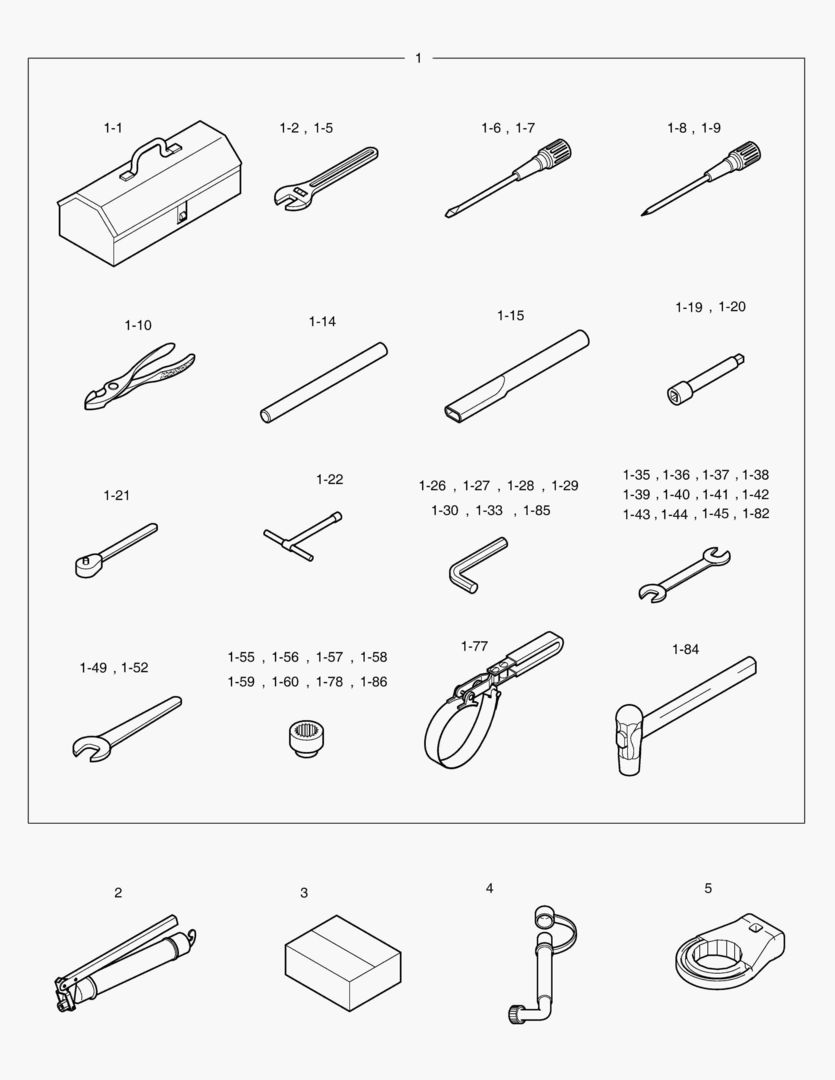 1

1-1

1-2 , 1-5

1-6 , 1-7

1-8 , 1-9

1-10

1-14

1-15

1-19 , 1-20

1-21

1-22

1-26 , 1-27 , 1-28 , 1-29
1-30 , 1-33 , 1-85

1-35 , 1-36 , 1-37 , 1-38
1-39 , 1-40 , 1-41 , 1-42
1-43 , 1-44 , 1-45 , 1-82

1-49 , 1-52

1-55 , 1-56 , 1-57 , 1-58
1-59 , 1-60 , 1-78 , 1-86

1-77

1-84

2

3

4

5