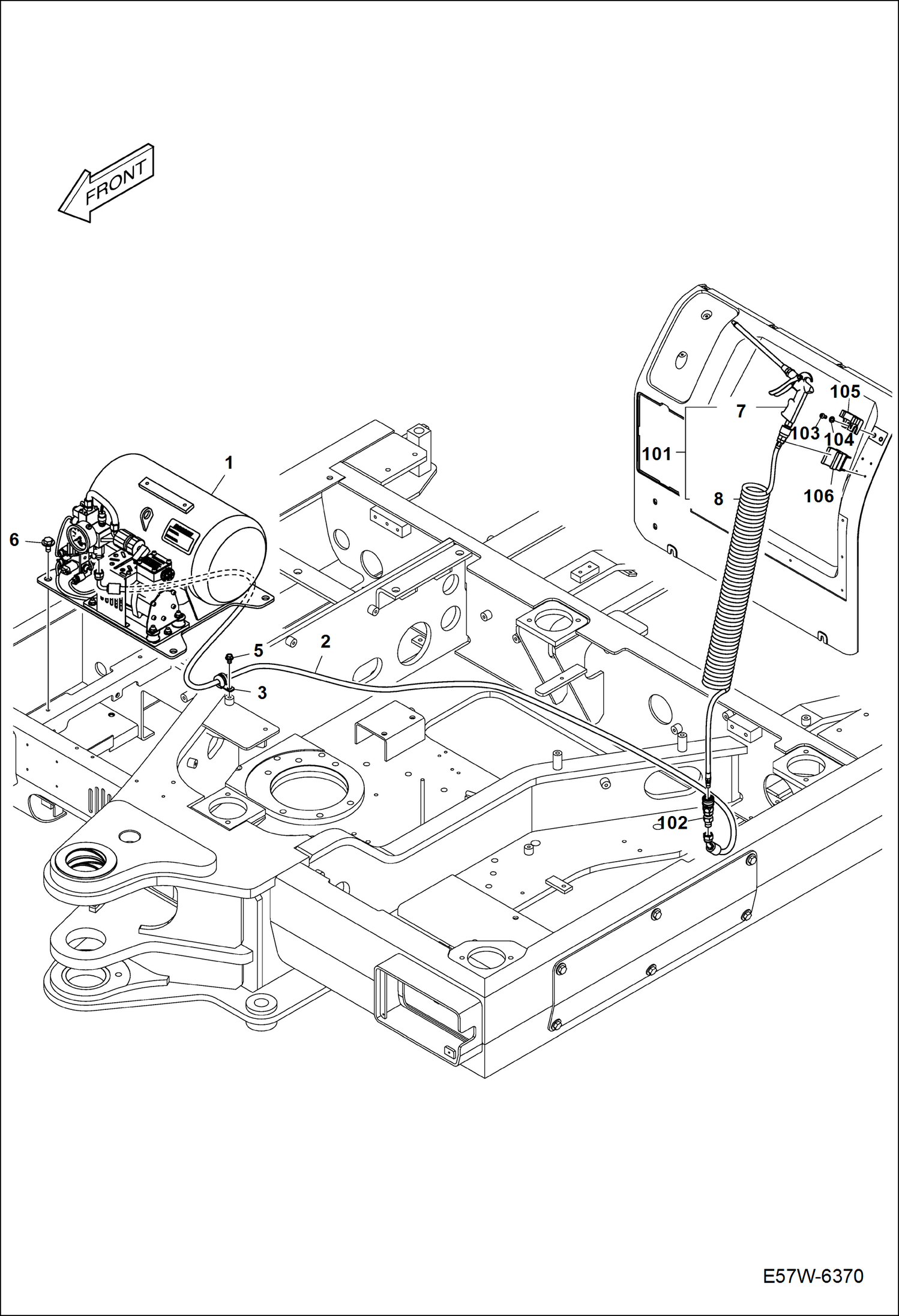 FRONT

1

6

5

2

3

7

105

103

104

101

8

106

102

E57W-6370