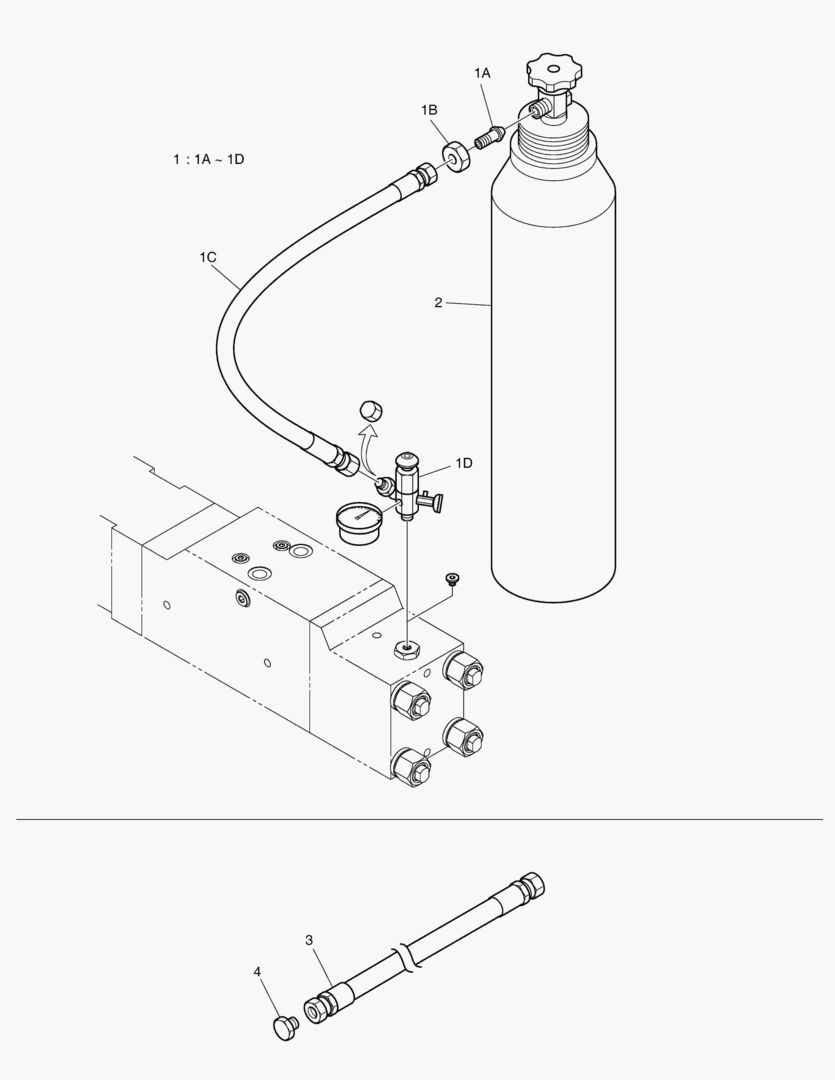 1A

1B

1 : 1A ~ 1D

1C

2

1D

3

4