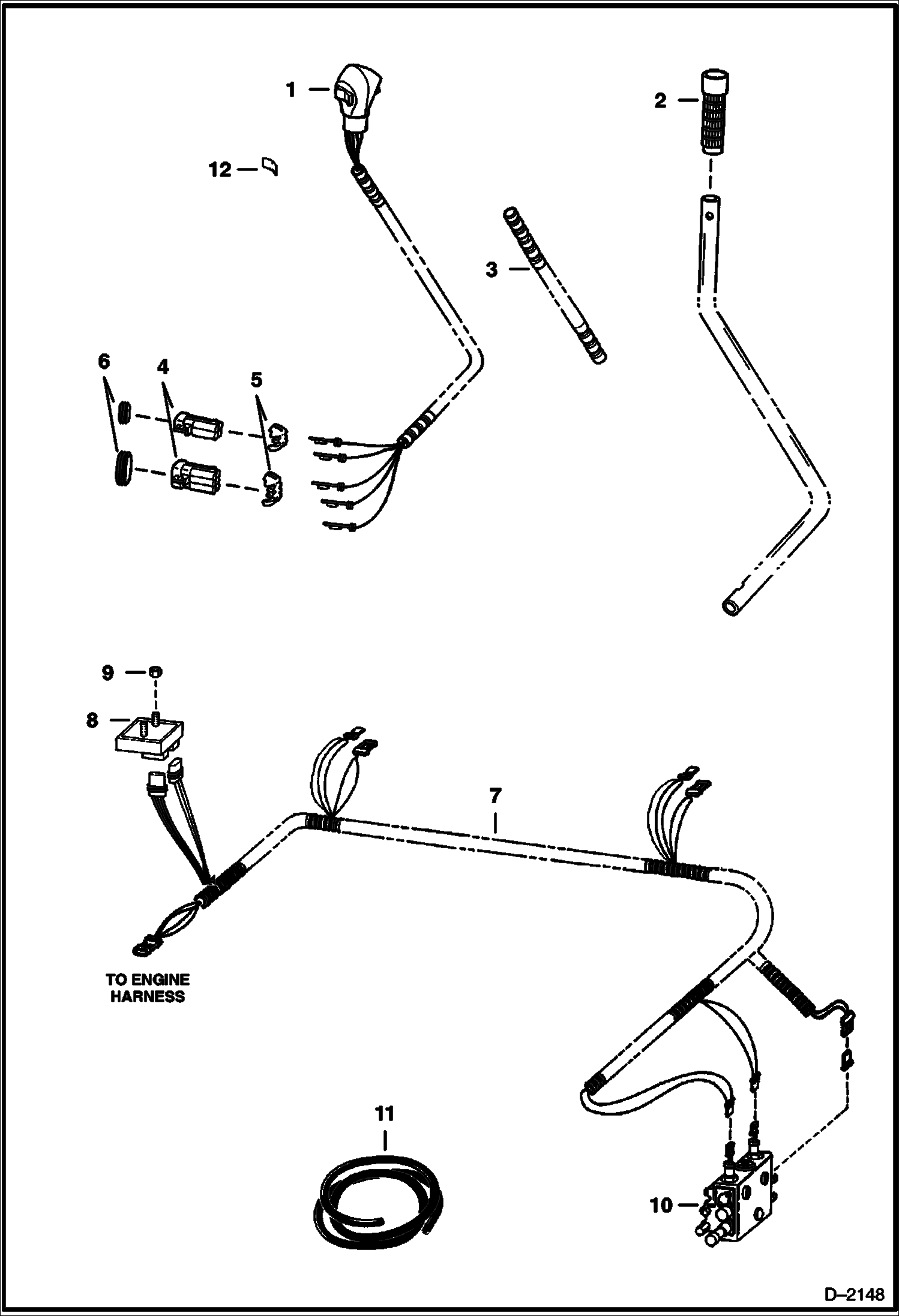 1
2
12
3
6
4
5
9
8
7
TO ENGINE HARNESS
11
10
D–2148