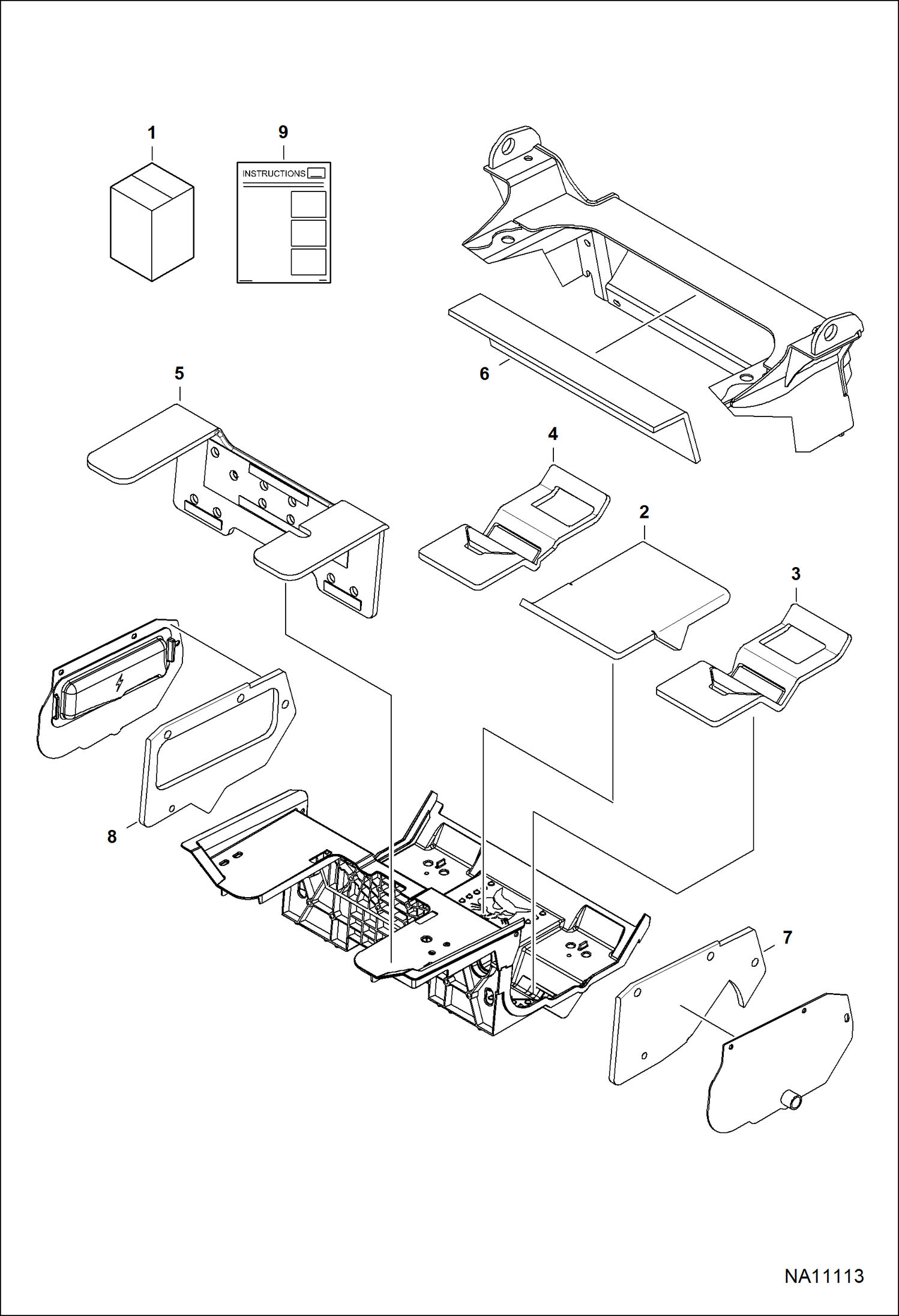 1

9

INSTRUCTIONS

6

5

4

2

3

8

7

NA11113