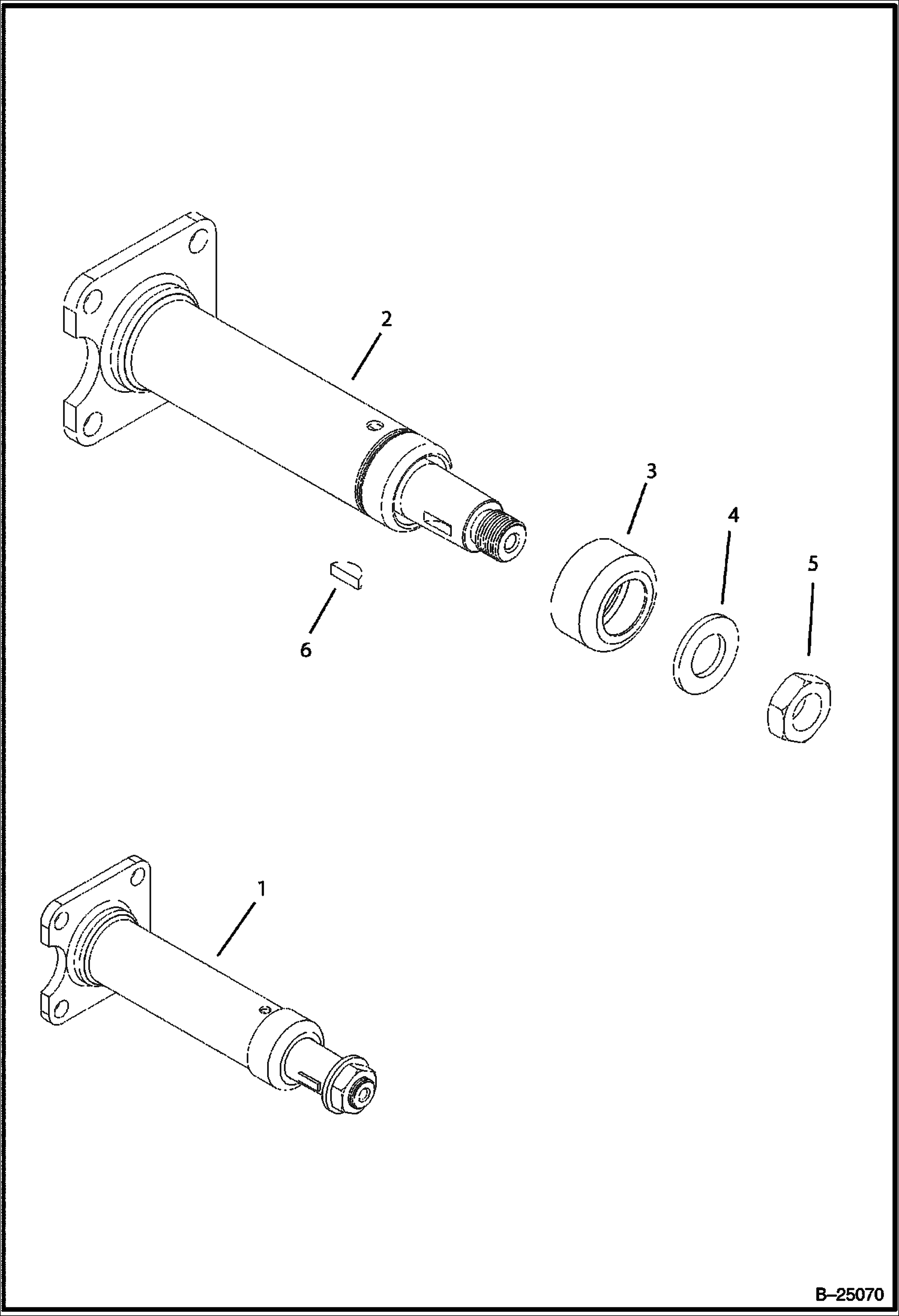 2

3

4

5

6

1

B–25070