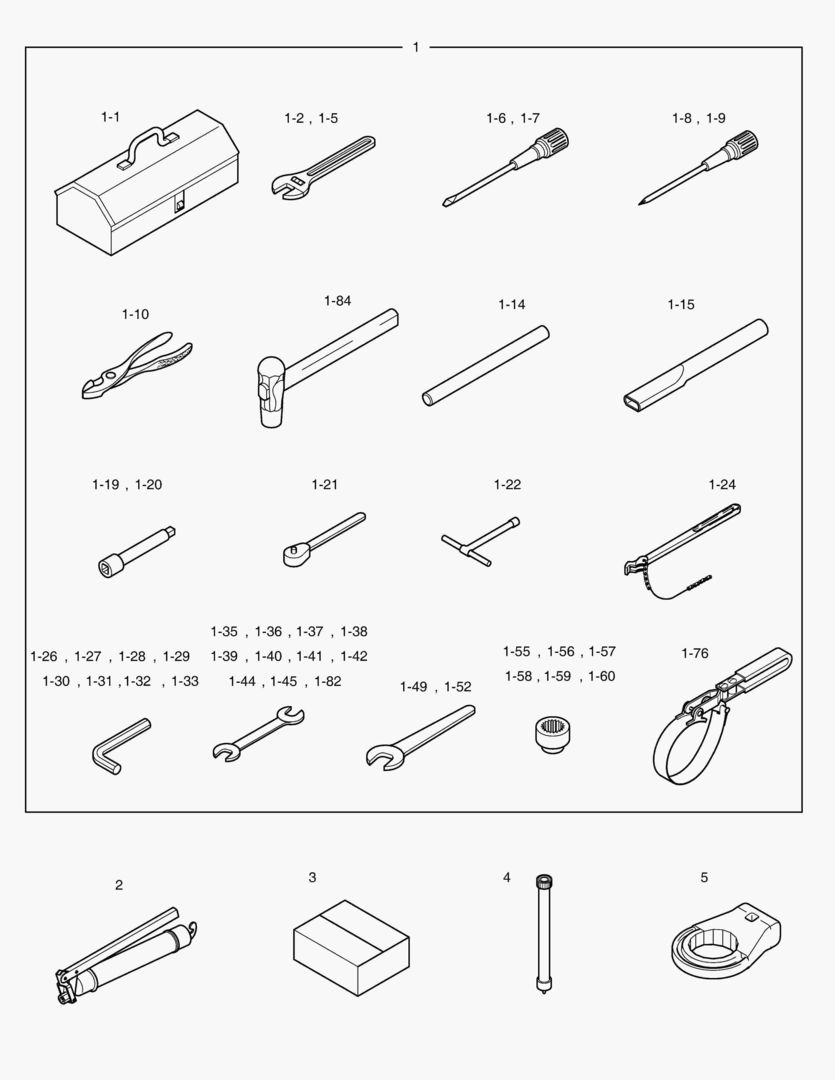 1

1-1

1-2 , 1-5

1-6 , 1-7

1-8 , 1-9

1-10

1-84

1-14

1-15

1-19 , 1-20

1-21

1-22

1-24

1-26 , 1-27 , 1-28 , 1-29
1-30 , 1-31 ,1-32 , 1-33

1-35 , 1-36 , 1-37 , 1-38
1-39 , 1-40 , 1-41 , 1-42
1-44 , 1-45 , 1-82

1-49 , 1-52

1-55 , 1-56 , 1-57
1-58 , 1-59 , 1-60

1-76

2

3

4

5