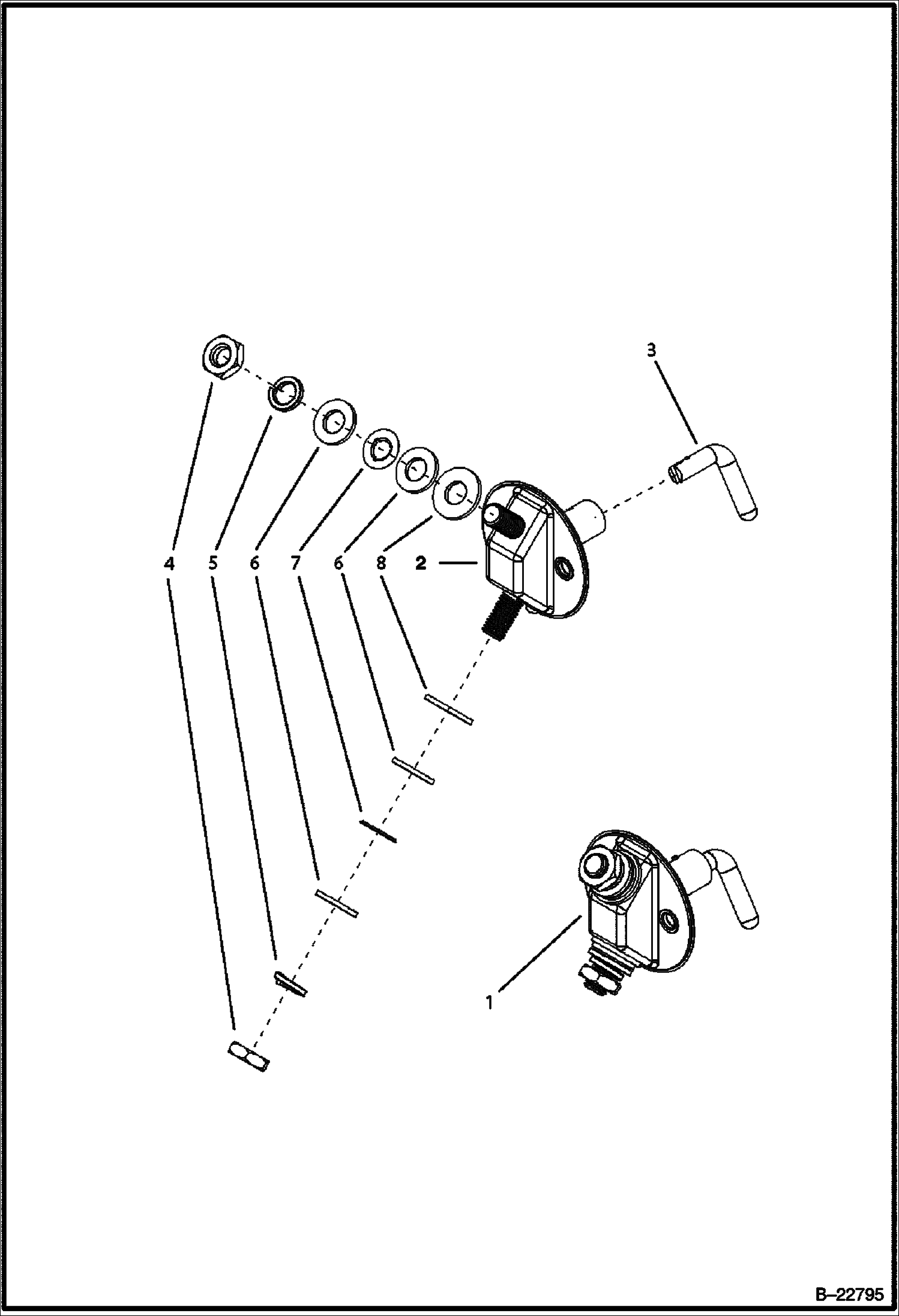 3

4 5 6 7 6 8 2

1

B–22795