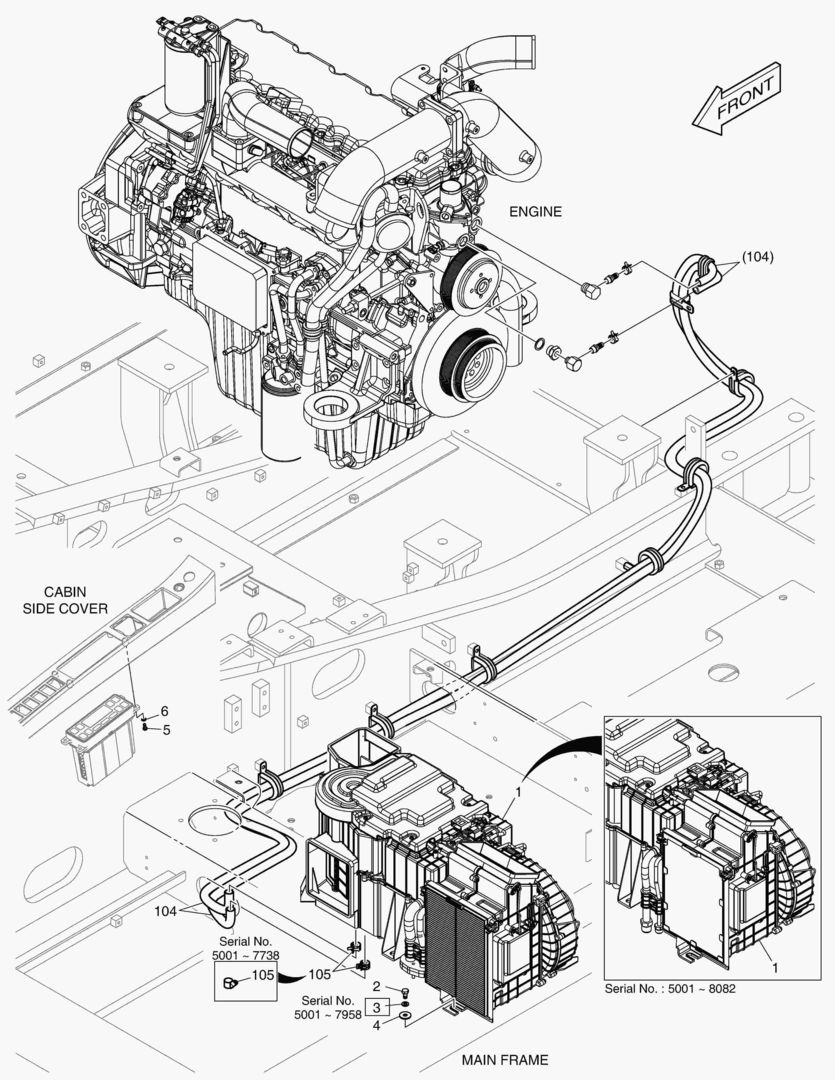 FRONT

ENGINE

(104)

CABIN SIDE COVER

6
5

1

104

Serial No. 5001 ~ 7738

105

105

2

Serial No. 5001 ~ 7958

3

4

1

Serial No. : 5001 ~ 8082

MAIN FRAME