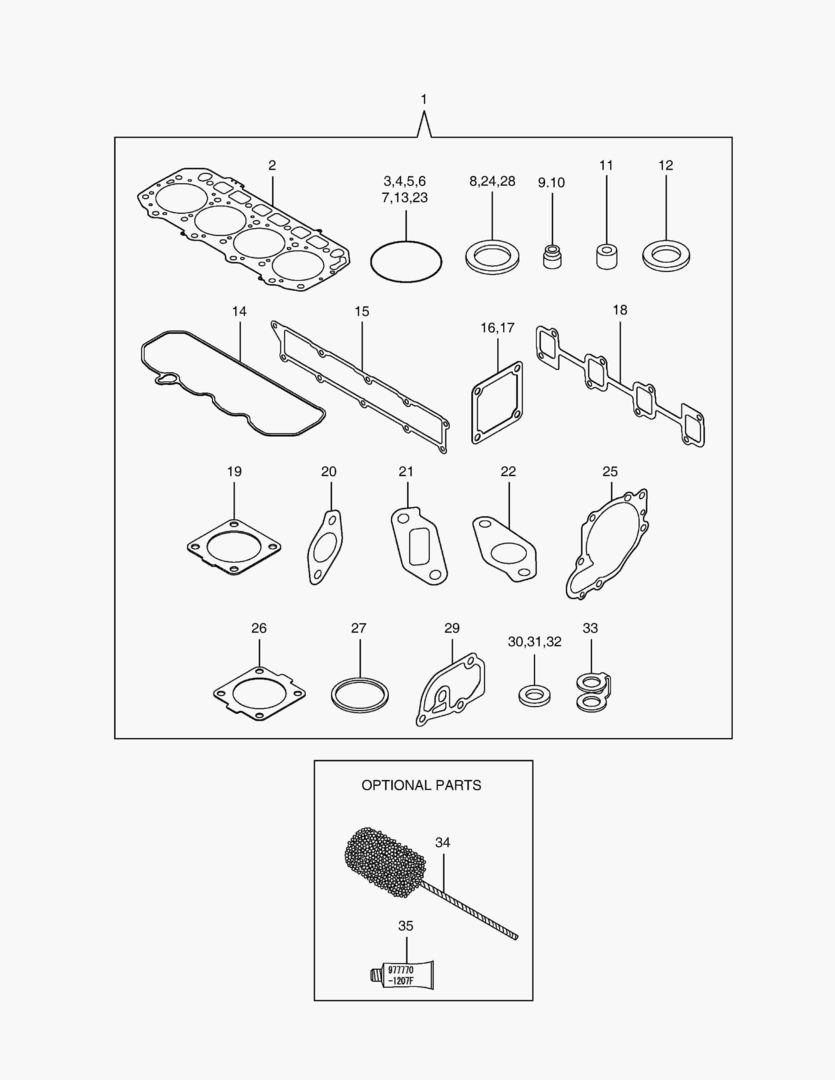 1

2

3,4,5,6
7,13,23

8,24,28

9.10

11

12

14

15

16,17

18

19

20

21

22

25

26

27

29

30,31,32

33

OPTIONAL PARTS

34

35

977770
-1207F