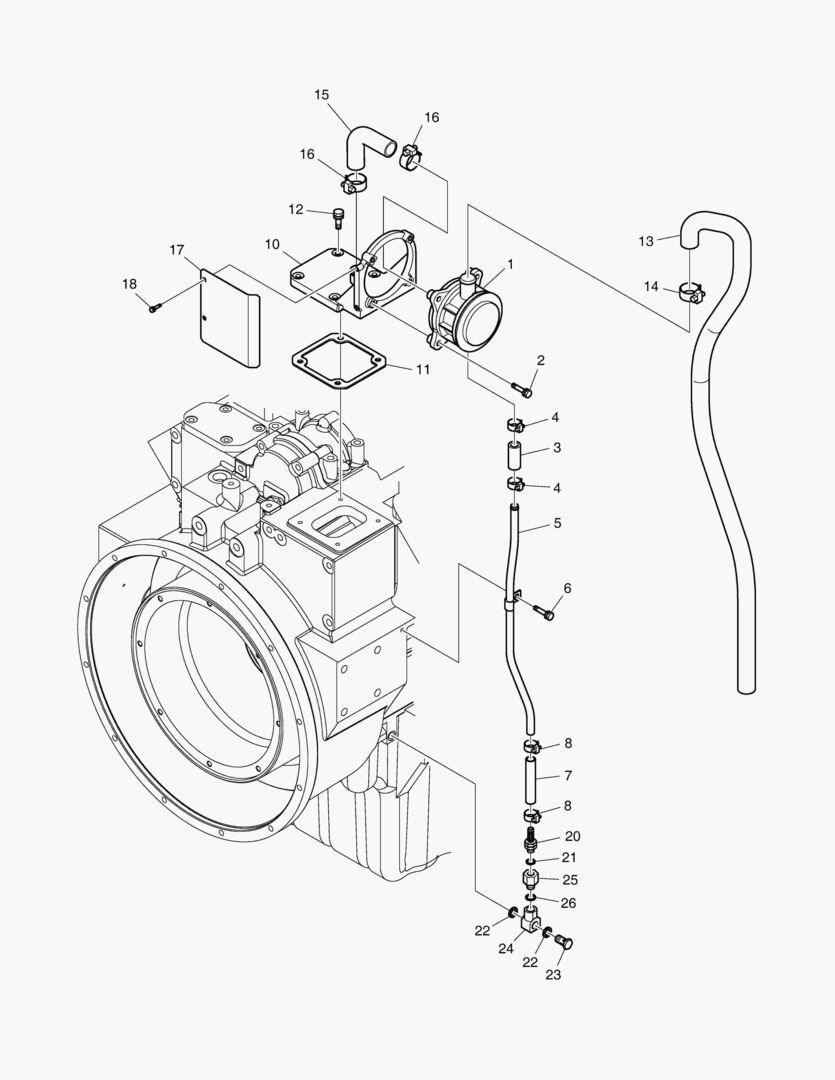 15
16
16
12
10
17
18
1
13
14
11
2
4
3
4
5
6
8
7
8
20
21
25
26
22
24
22
23