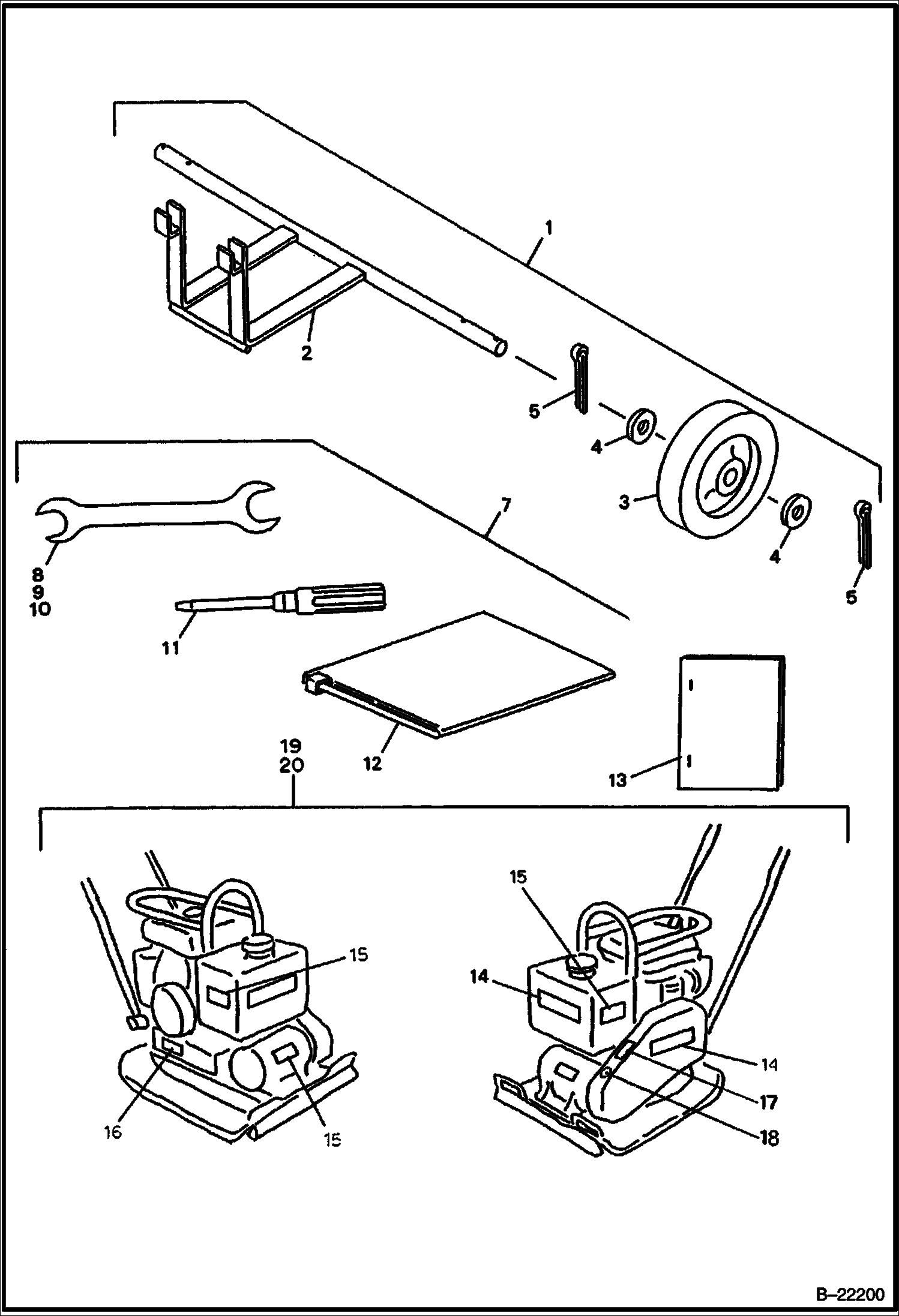 1
2
5
4
3
4
5
7
8
9
10
11
12
13
19
20
15
16
15
15
14
14
17
18
B–22200