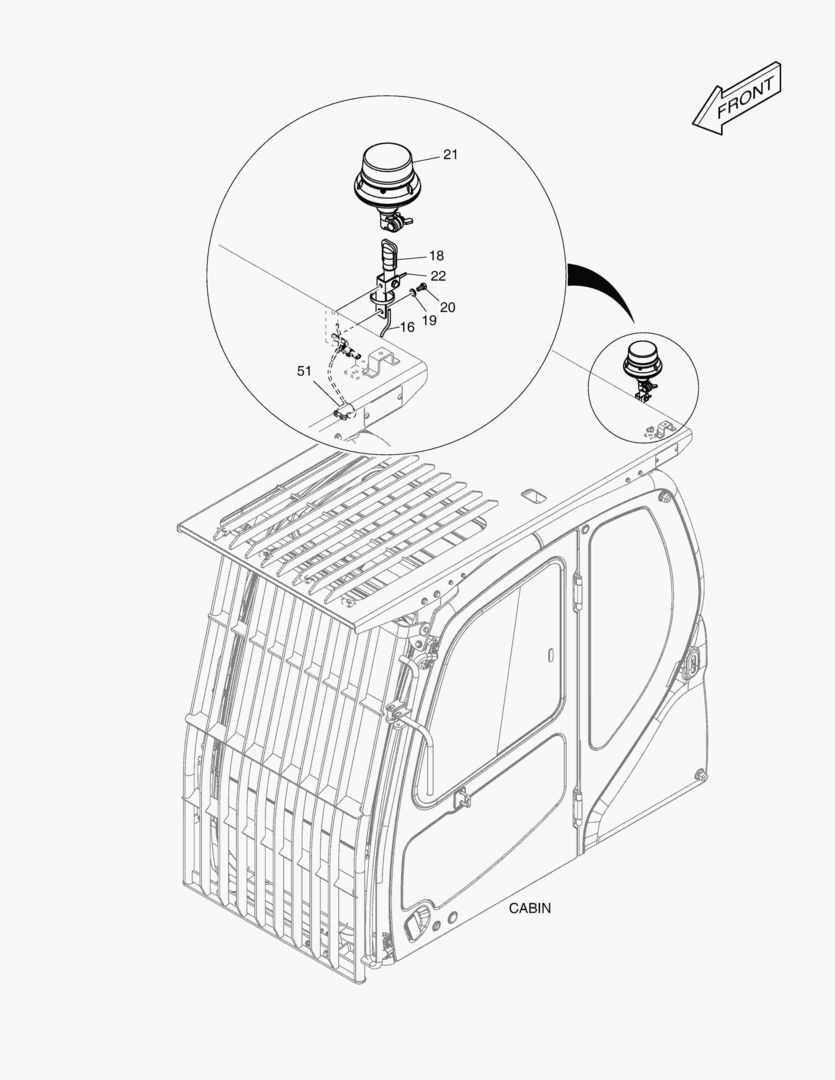 FRONT

21

18

22

20

19

16

51

CABIN