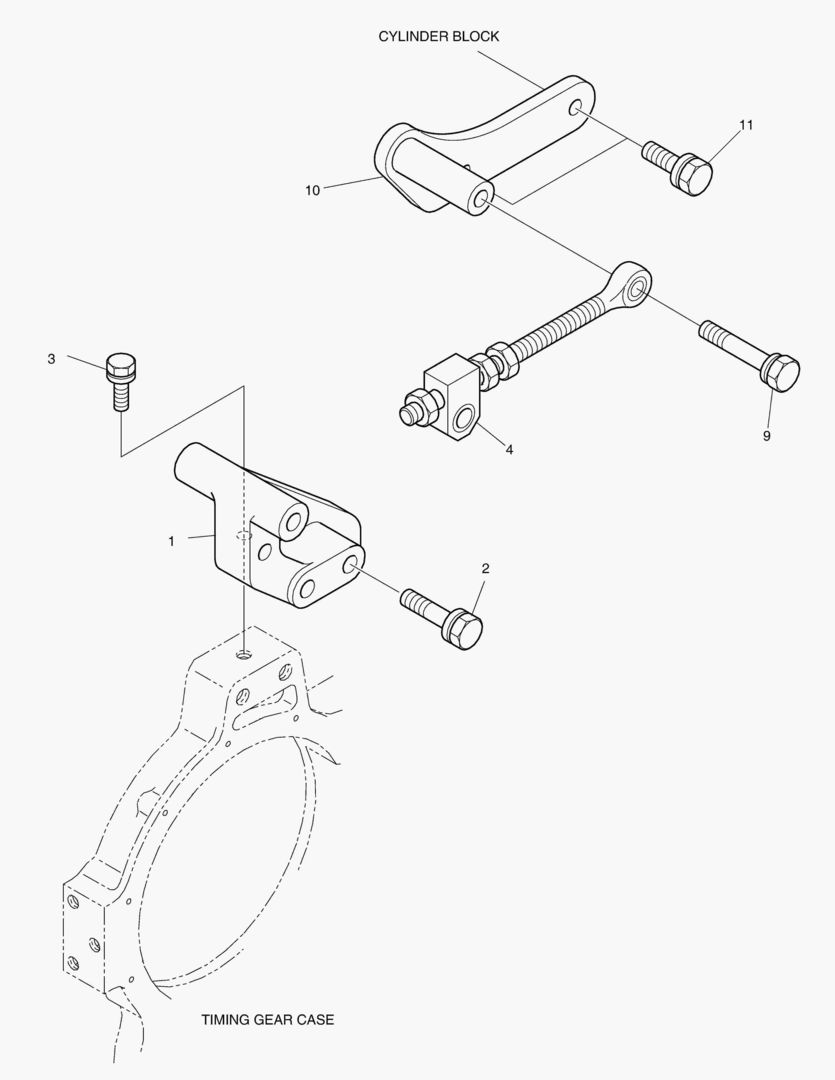 CYLINDER BLOCK

11

10

3

4

9

1

2

TIMING GEAR CASE