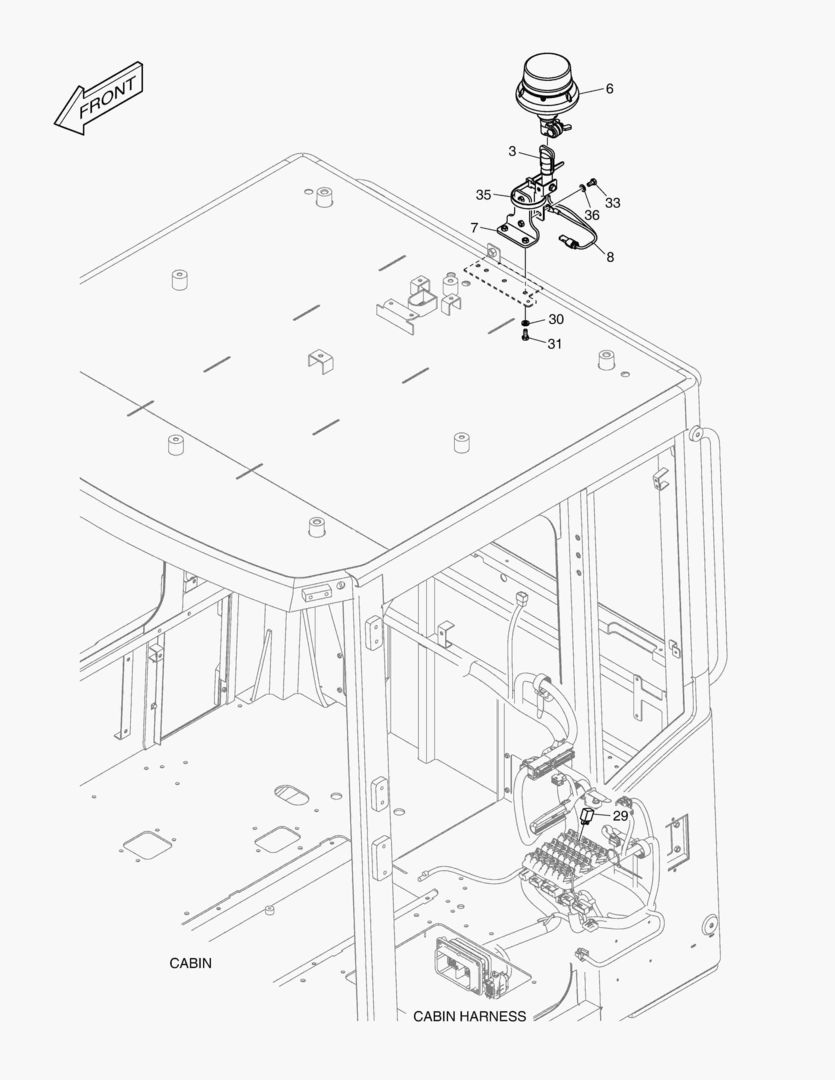 FRONT

6

3

35

33

36

7

8

30

31

29

CABIN

CABIN HARNESS