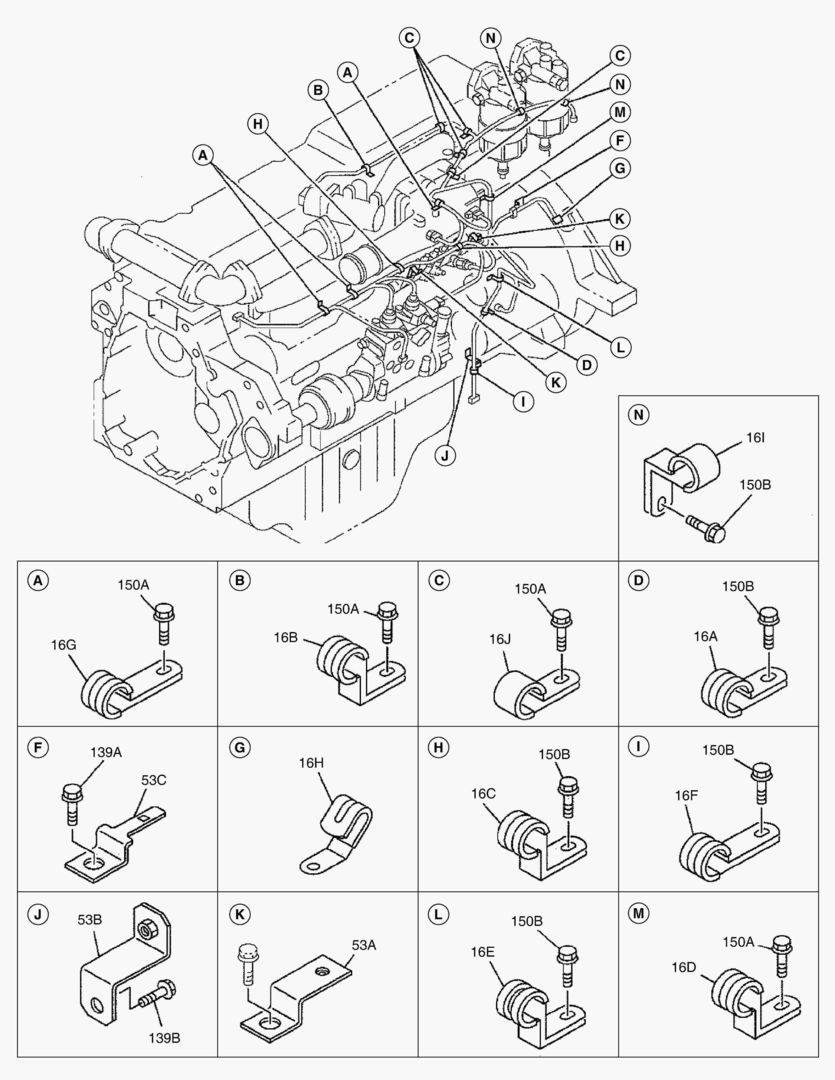 C
N
A
C
B
N
H
M
F
A
G
K
H
L
D
K
I
J
N
16I
150B
A
150A
16G
B
150A
16B
C
150A
16J
D
150B
16A
F
139A
53C
G
16H
H
150B
16C
I
150B
16F
J
53B
139B
K
53A
L
150B
16E
M
150A
16D