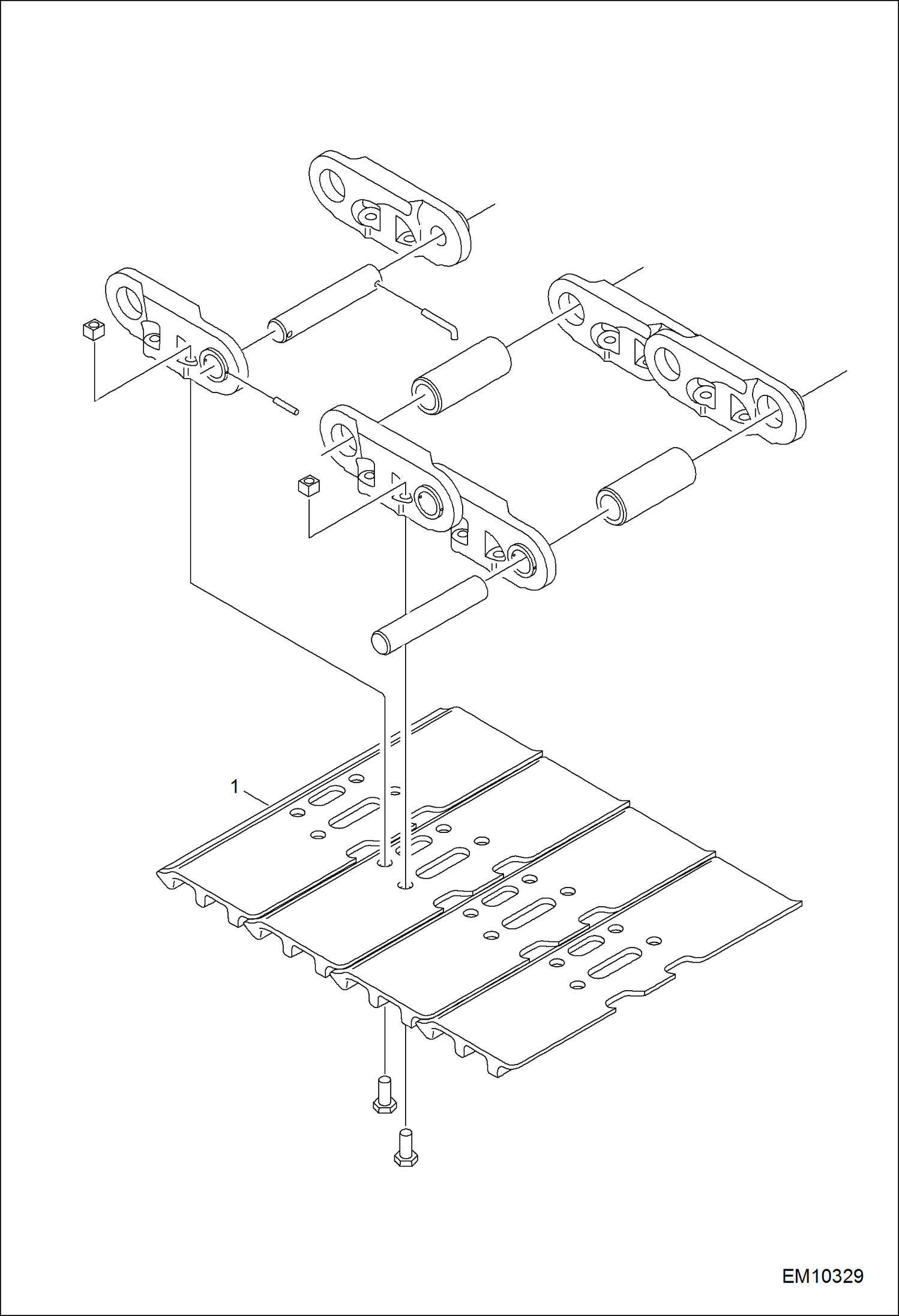 1

EM10329