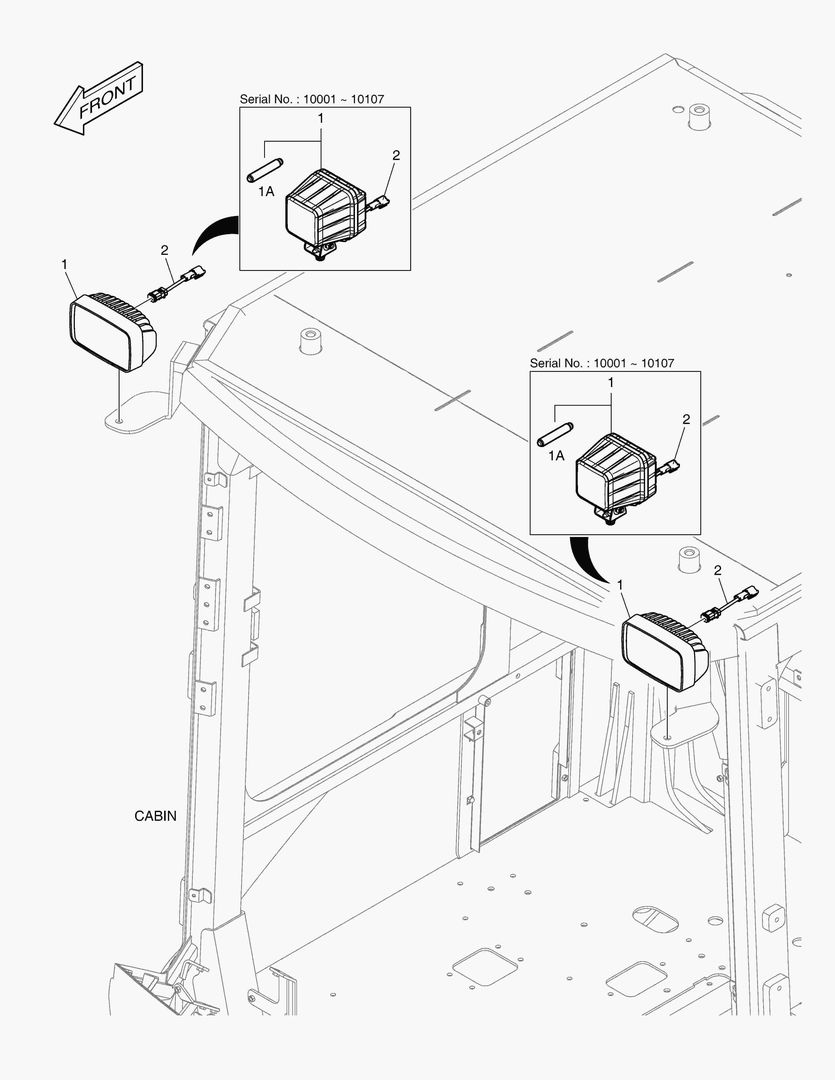 FRONT

Serial No. : 10001 ~ 10107

1

2

1A

1

2

Serial No. : 10001 ~ 10107

1

2

1A

1

2

CABIN