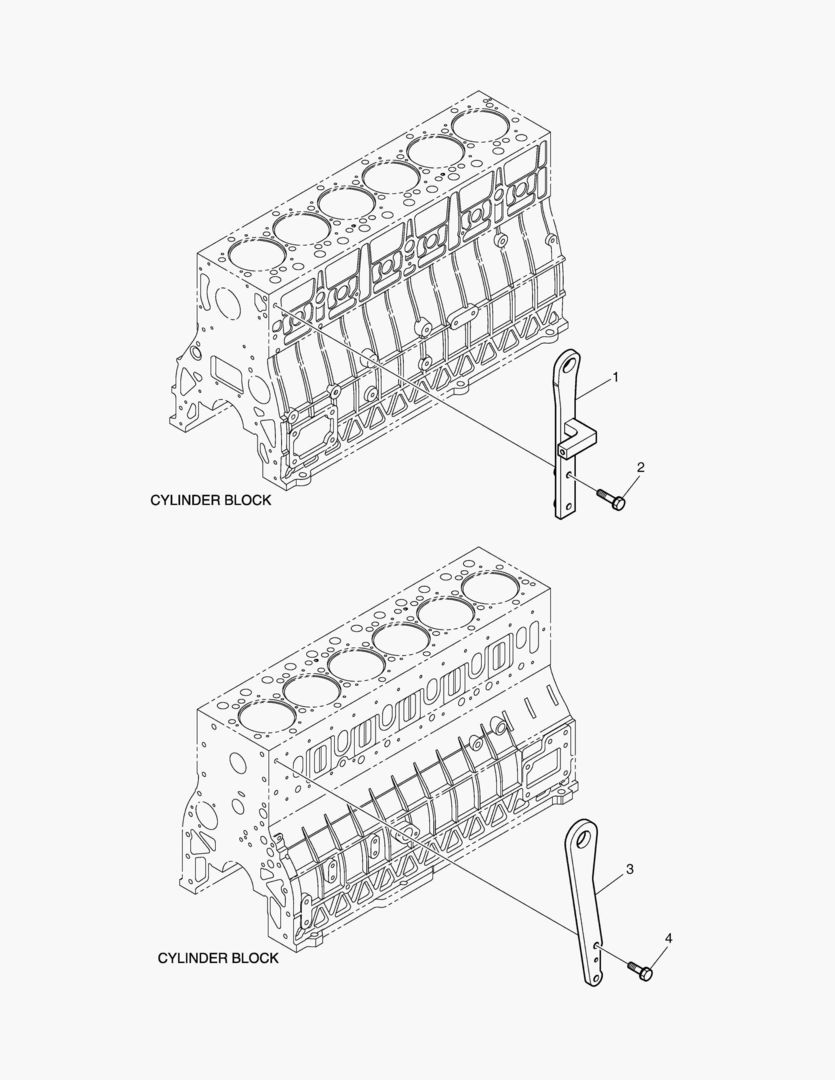 1

2

CYLINDER BLOCK

3

4

CYLINDER BLOCK