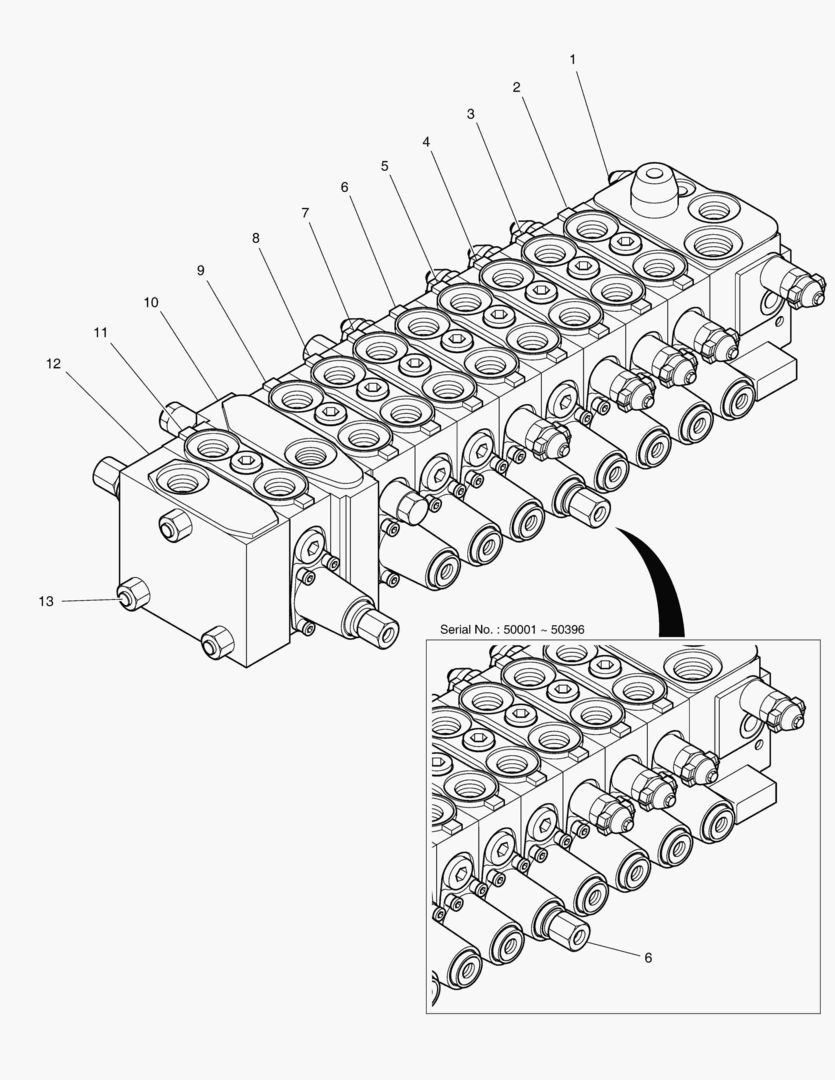 1
2
3
4
5
6
7
8
9
10
11
12
13

Serial No. : 50001 ~ 50396

6