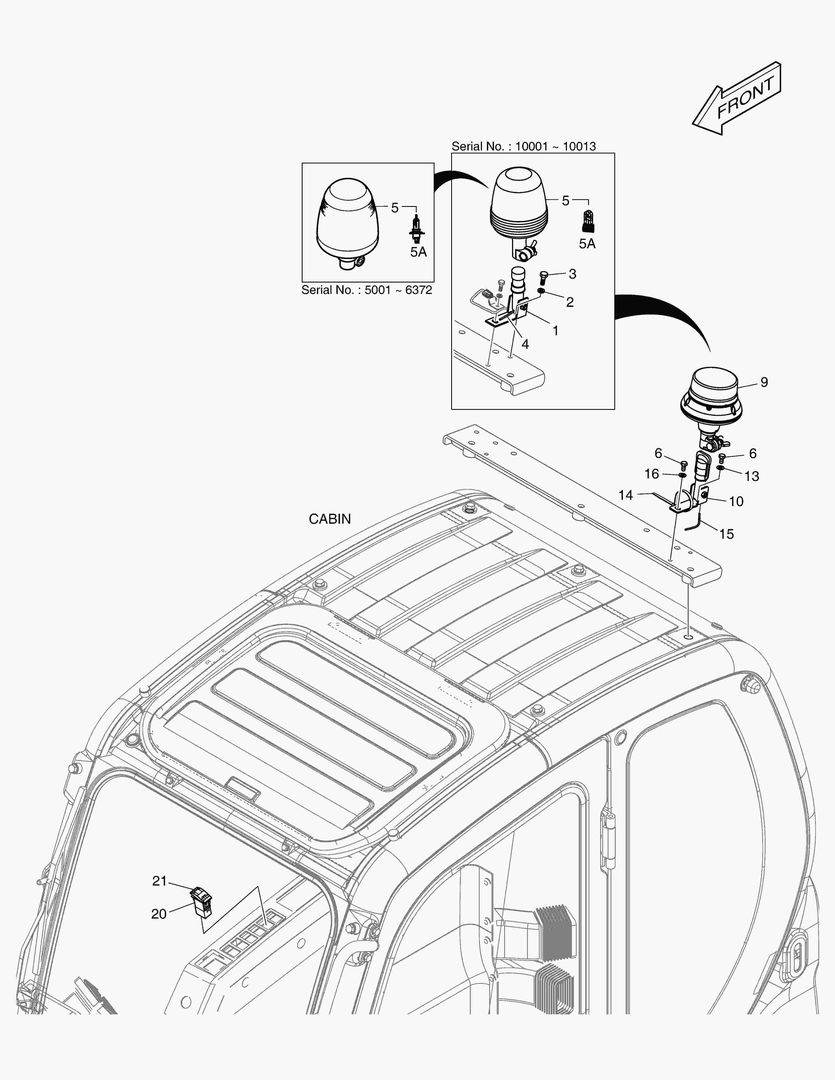 FRONT

Serial No. : 10001 ~ 10013

5
5A
Serial No. : 5001 ~ 6372

5
5A
3
2
1
4

9
6
6
16
13
14
10
15

CABIN

21
20