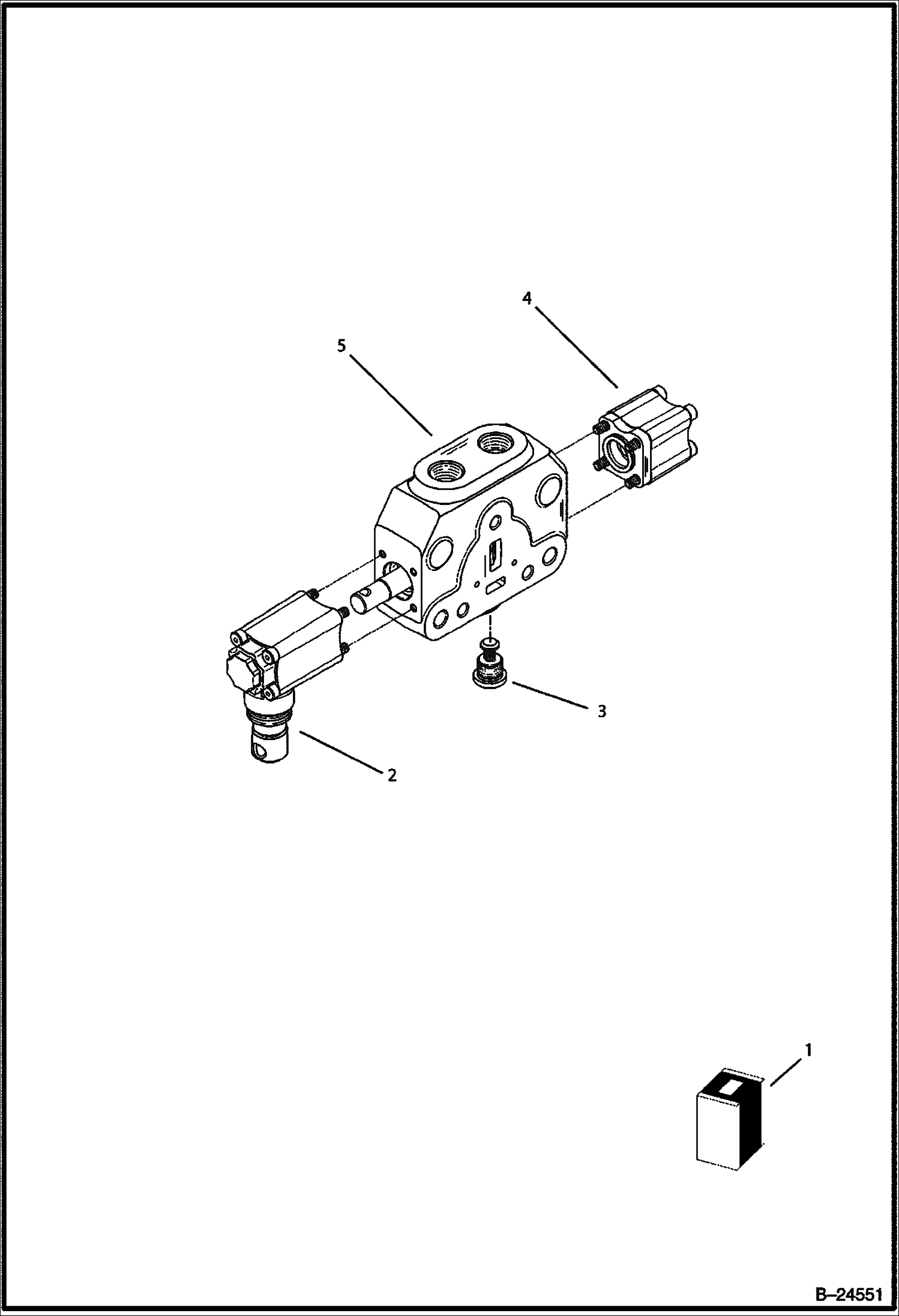 4

5

3

2

1

B–24551