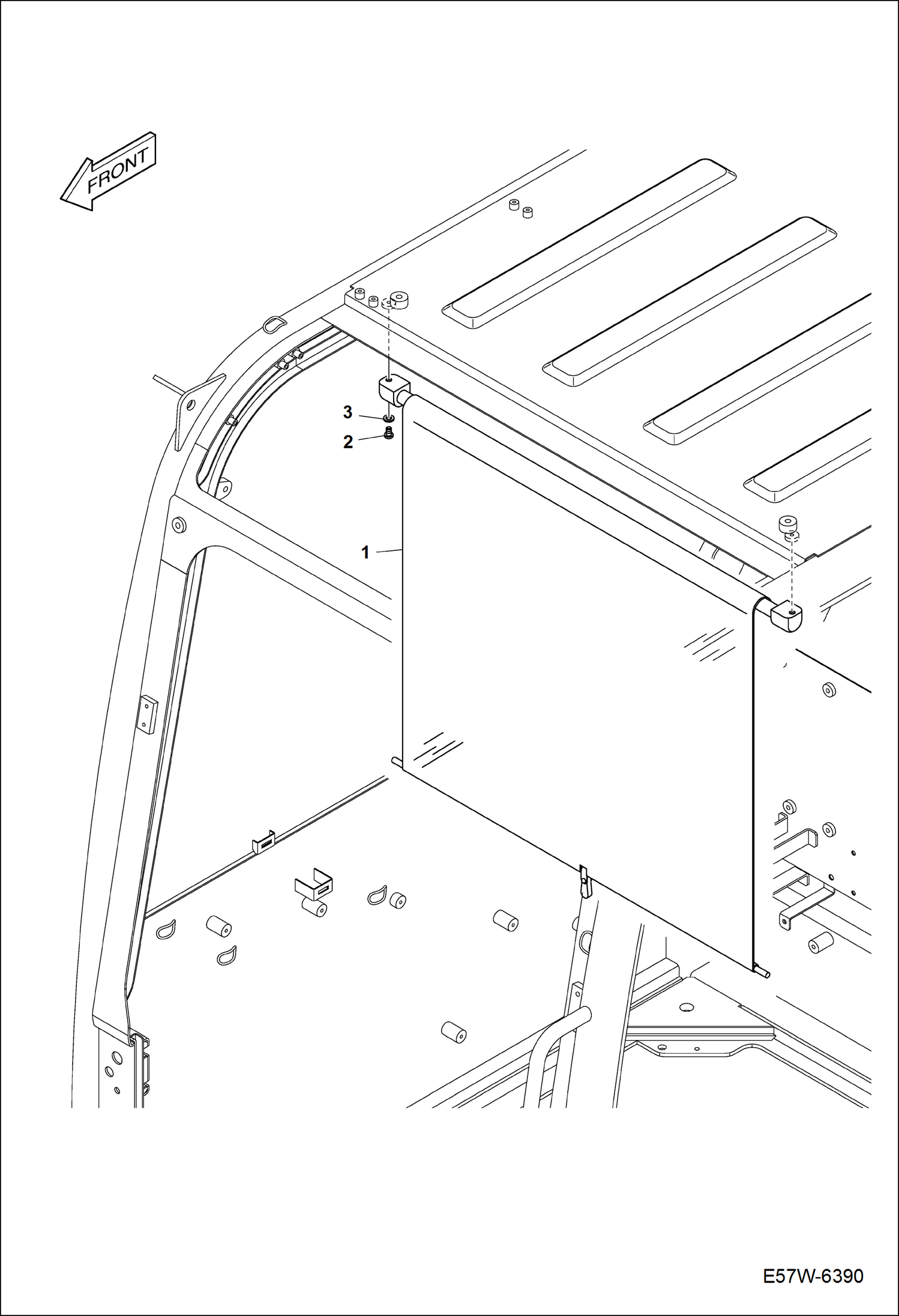 FRONT

3

2

1

E57W-6390