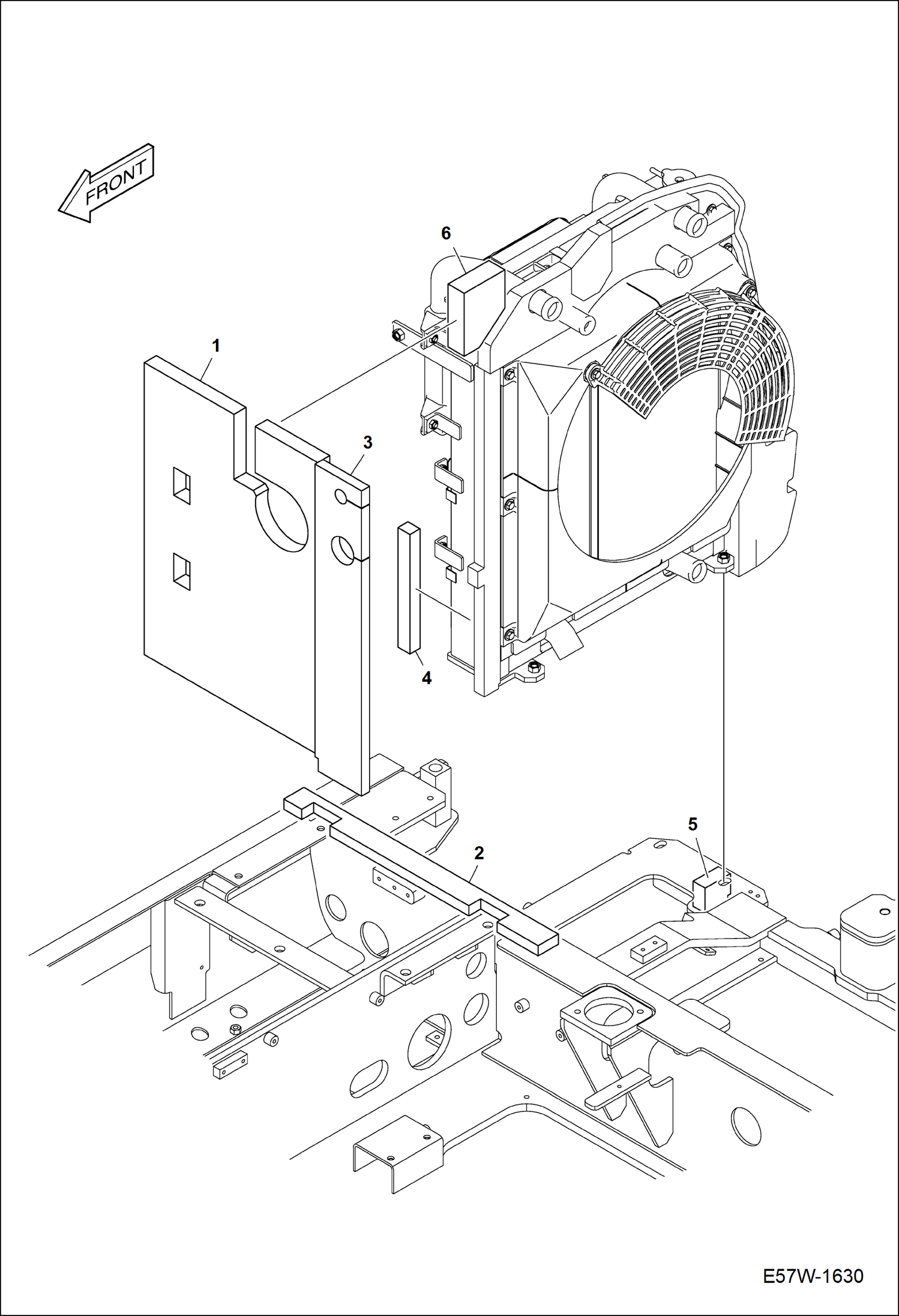 FRONT

6

1

3

4

5

2

E57W-1630