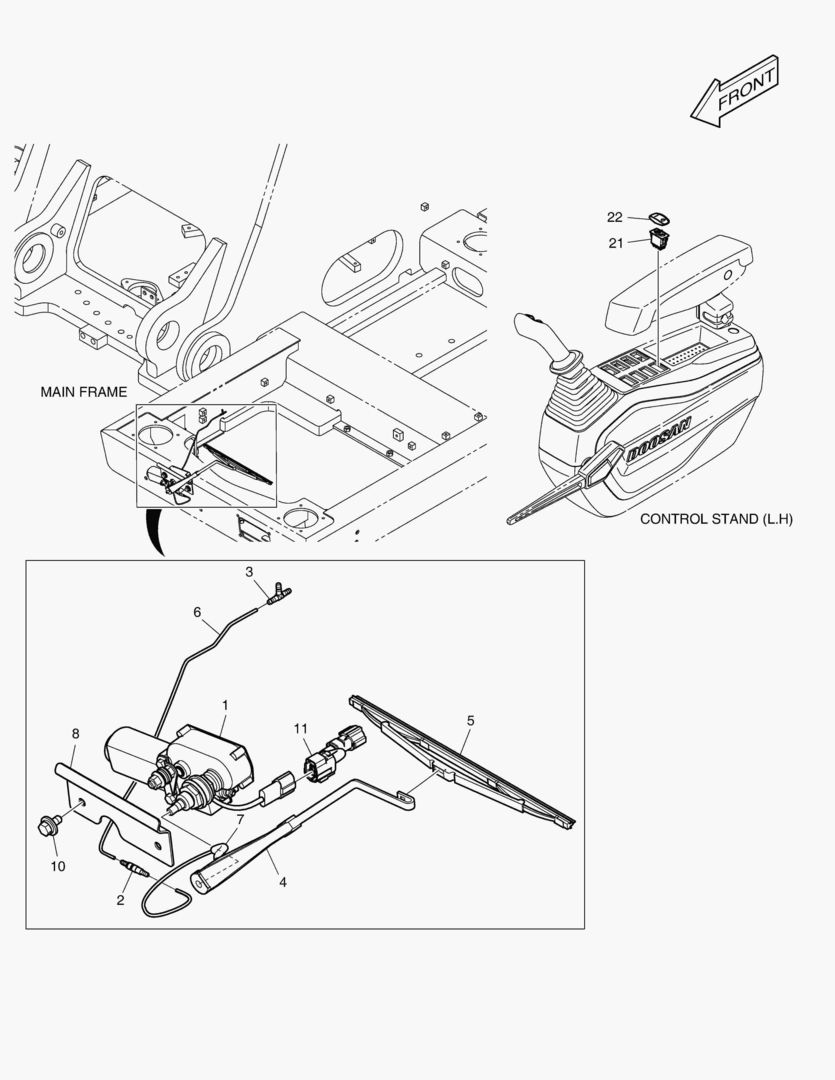 FRONT

22
21

MAIN FRAME

DOOSAN

CONTROL STAND (L.H)

3
6
1
11
5
8
7
10
4
2