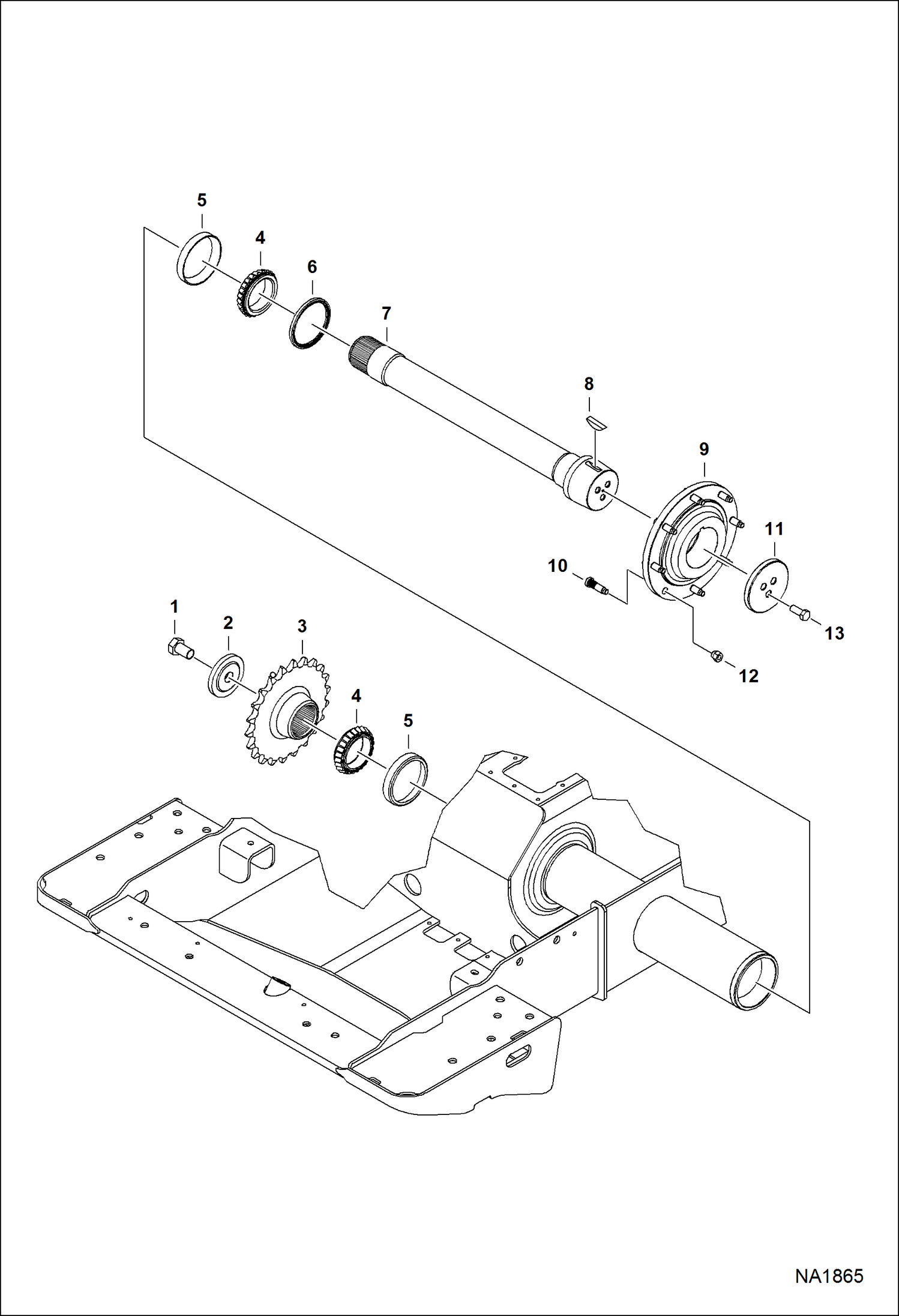 5
4
6
7
8
9
11
10
13
12
1
2
3
4
5

NA1865