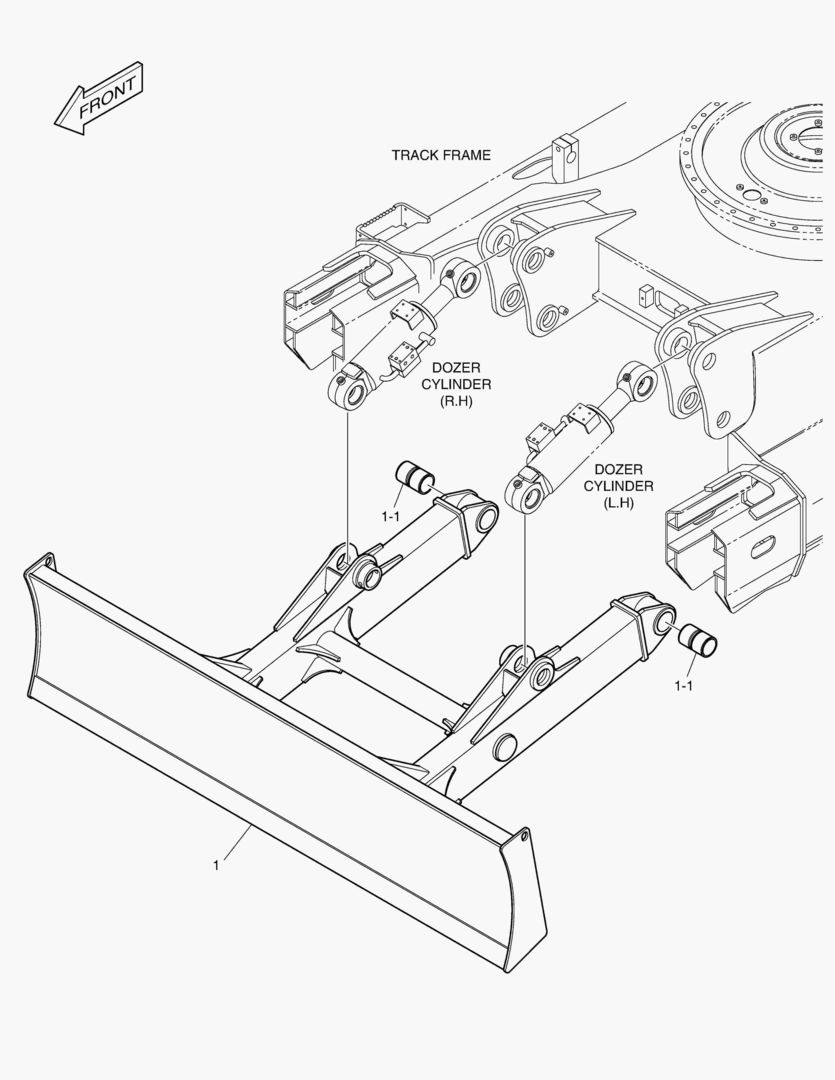 FRONT

TRACK FRAME

DOZER CYLINDER (R.H)

DOZER CYLINDER (L.H)

1-1

1-1

1