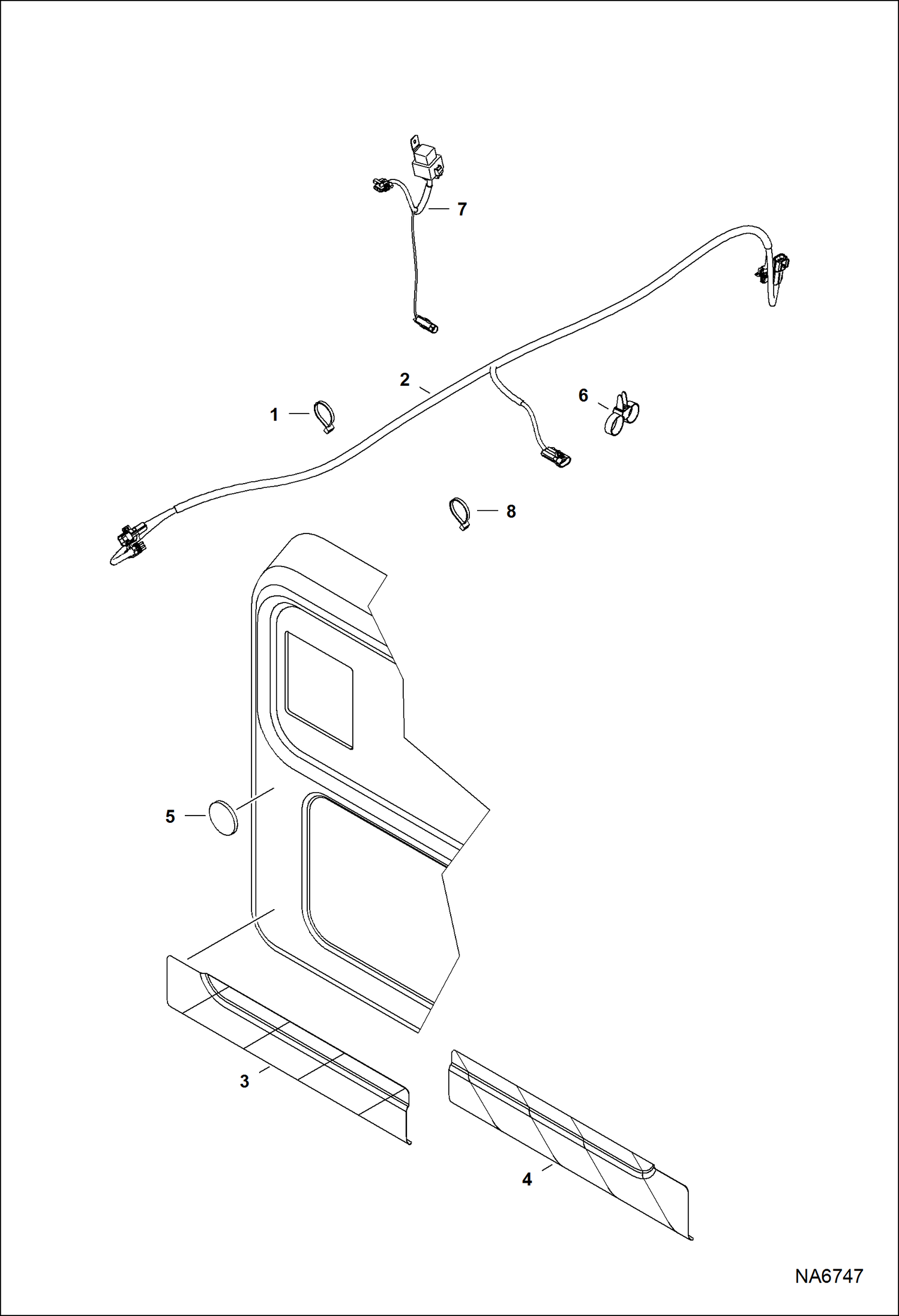 7

2

1

6

8

5

3

4

NA6747