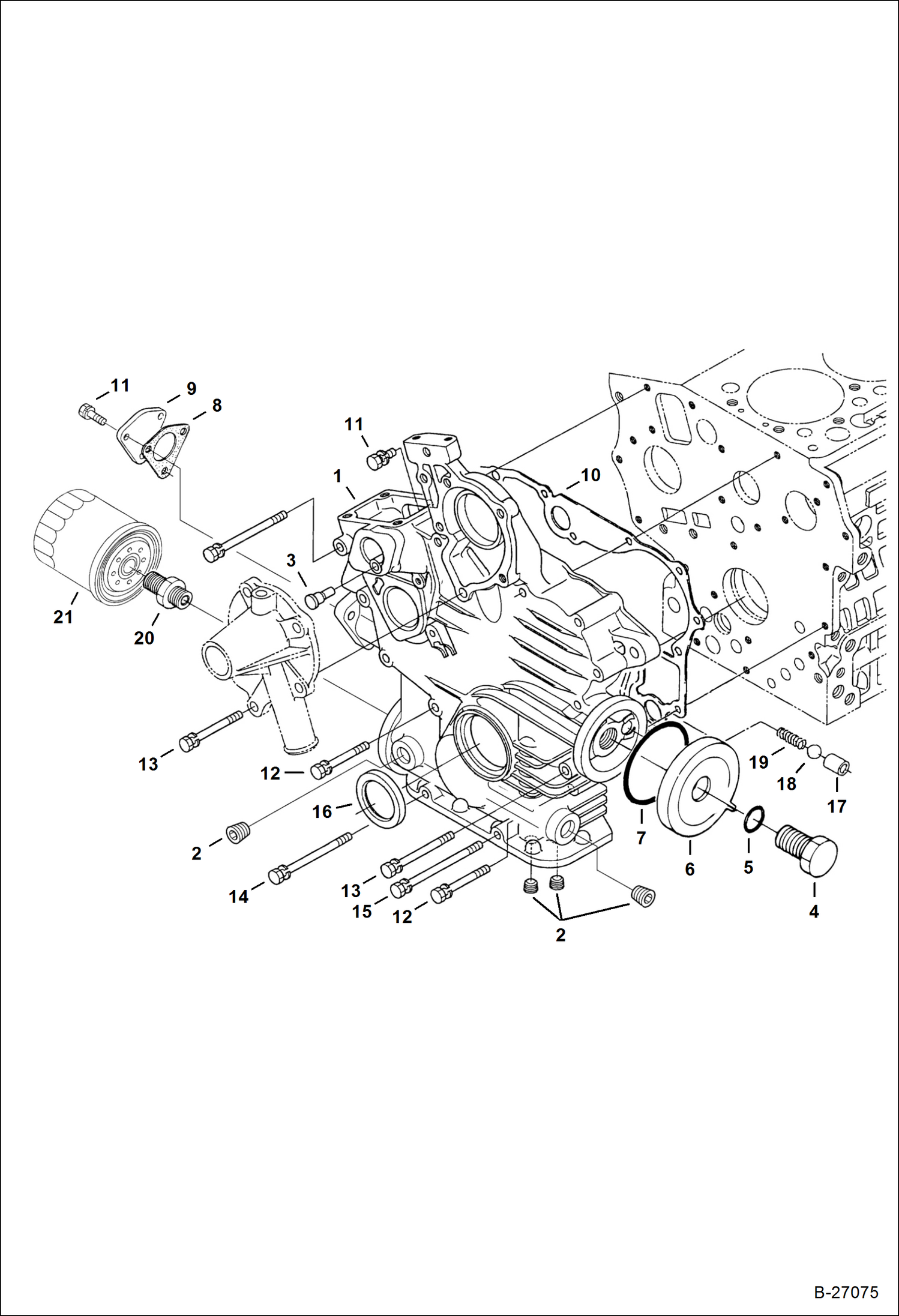 11
9
8
11
1
10
3
21
20
13
12
16
2
14
13
15
12
2
19
18
17
7
6
5
4
B-27075