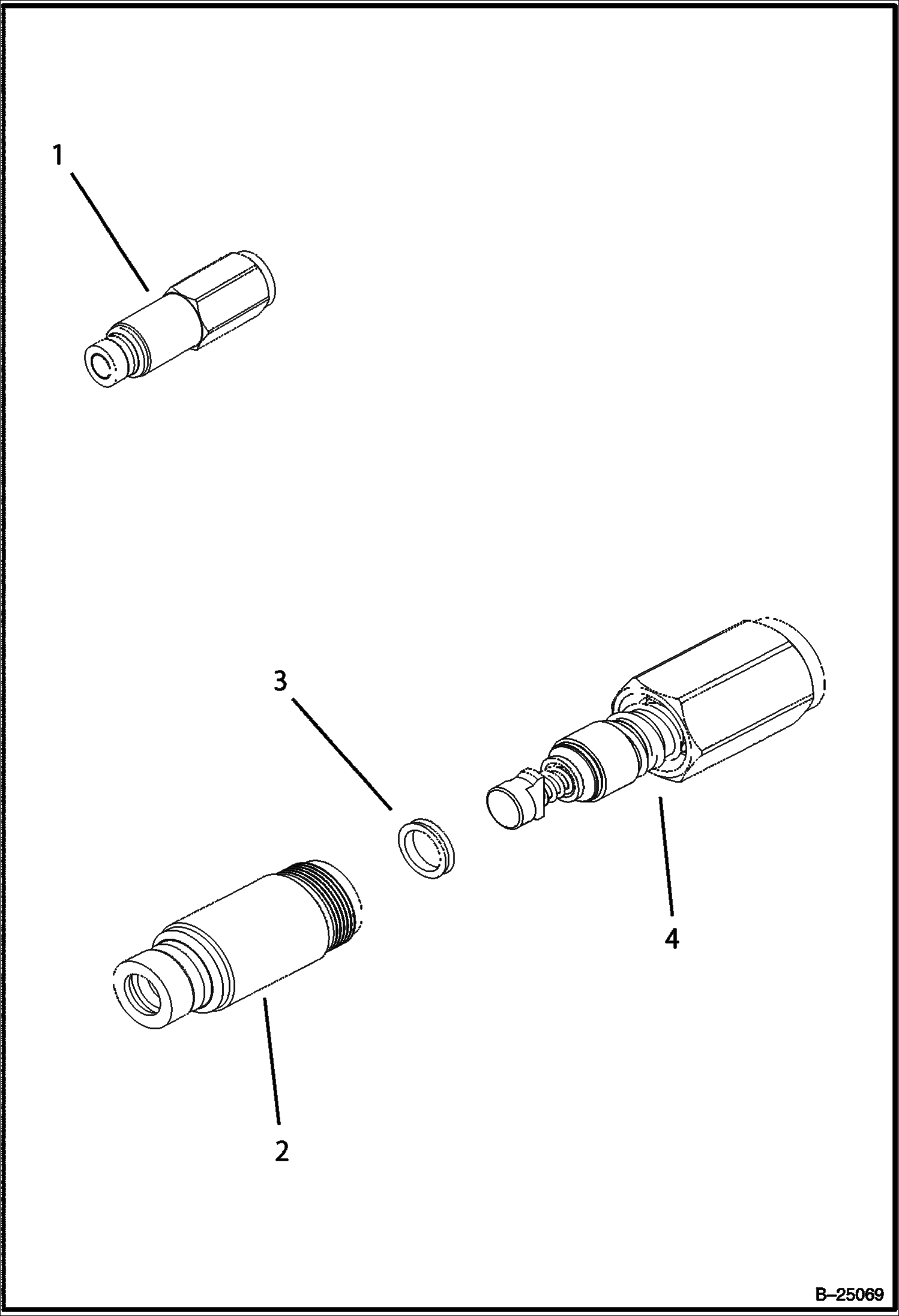 1

3

4

2

B–25069