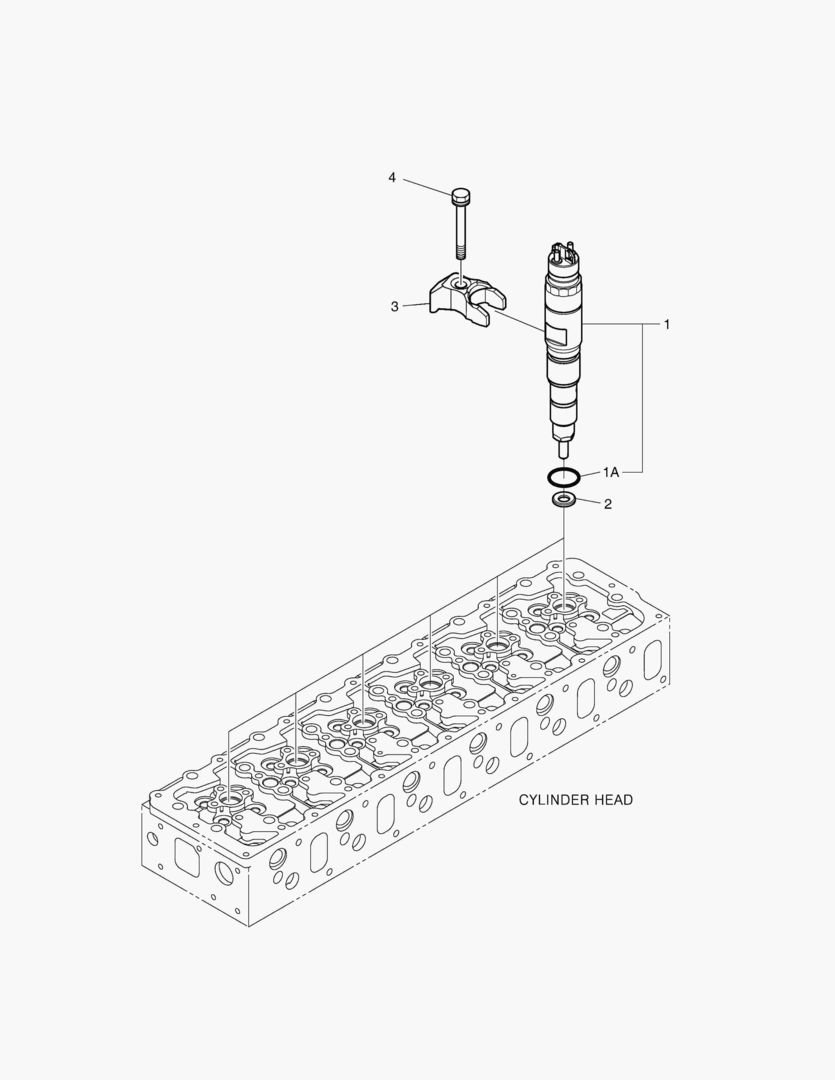 4

3

1

1A

2

CYLINDER HEAD