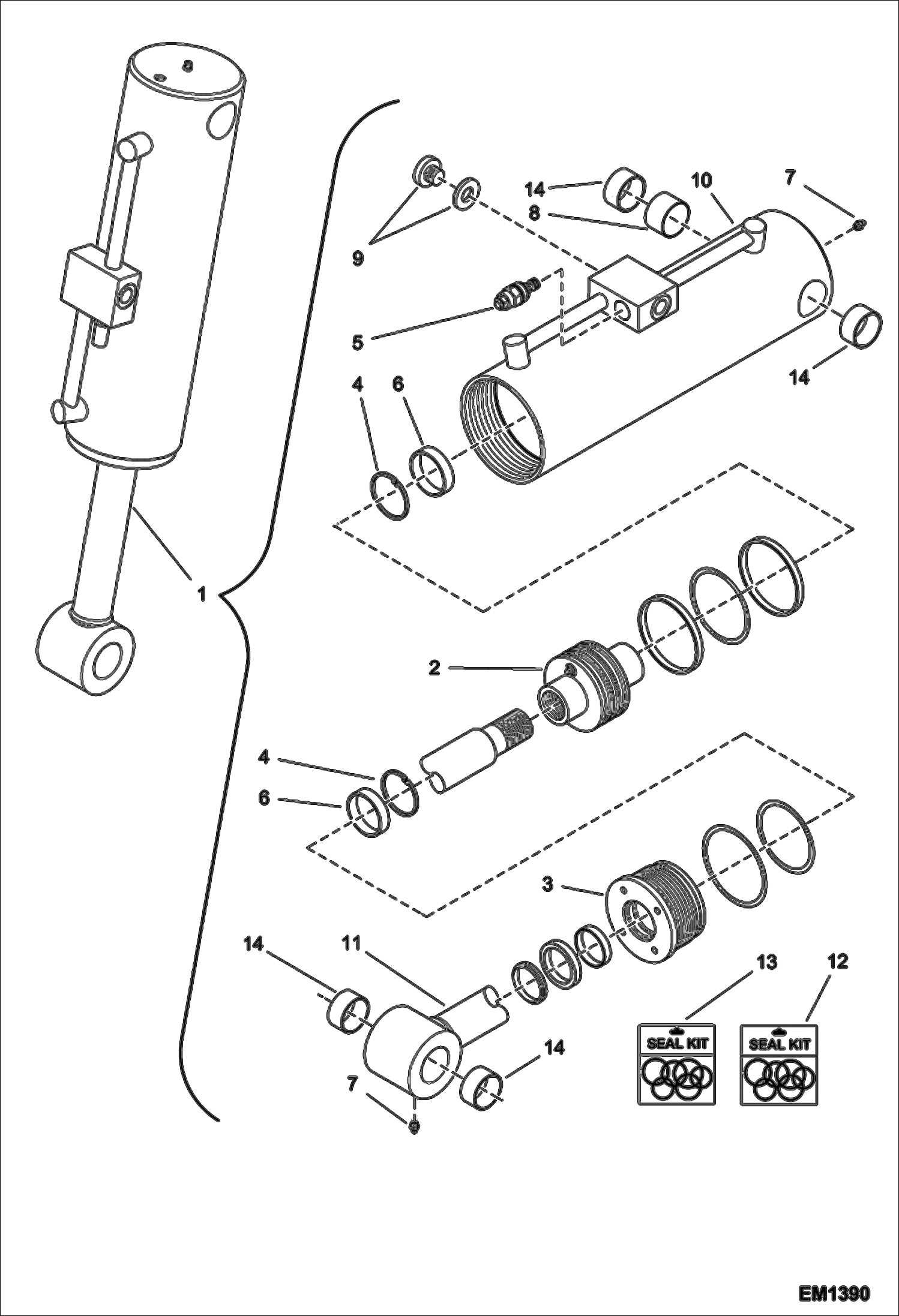 14
10
7
8
9
5
14
4
6
1
2
4
6
3
14
11
13
12
SEAL KIT
SEAL KIT
14
7
EM1390