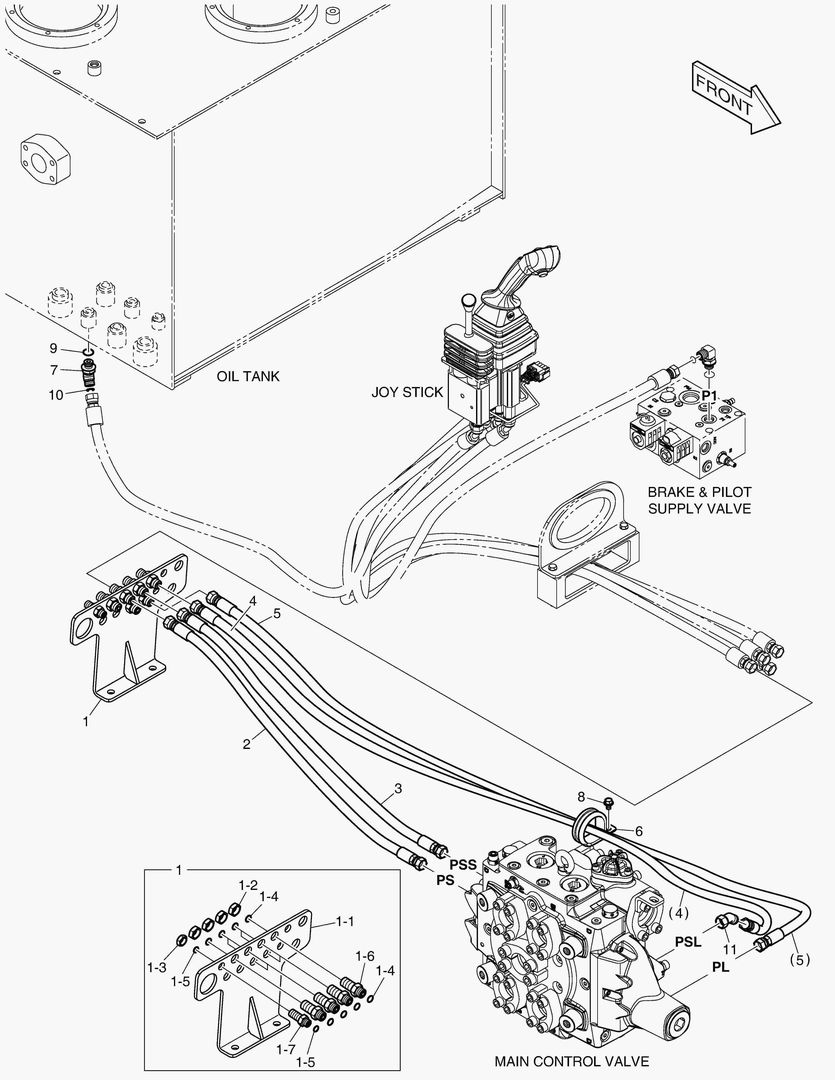 FRONT

9
7
10
OIL TANK
JOY STICK
P1
BRAKE & PILOT SUPPLY VALVE

4
5
1
2
3
8
6
PSS
PS
(4)
PSL
11
PL
(5)

1
1-2
1-4
1-1
1-3
1-5
1-6
1-4
1-7
1-5

MAIN CONTROL VALVE