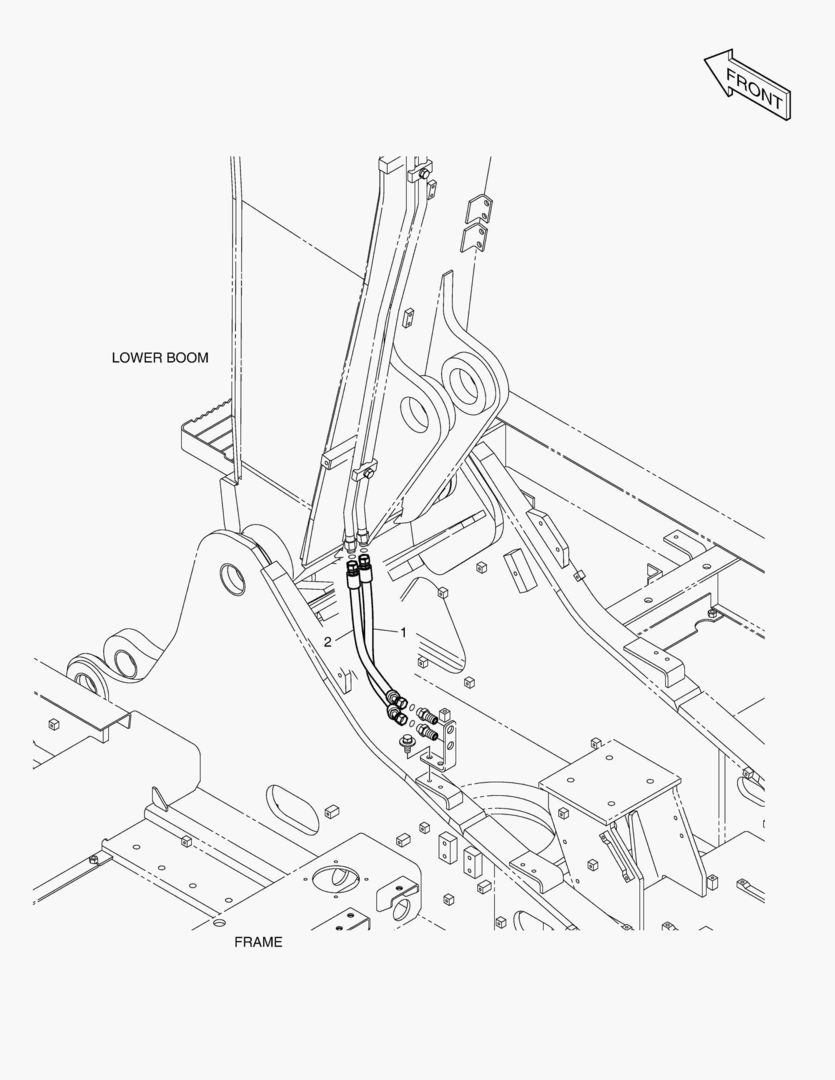 FRONT

LOWER BOOM

2

1

FRAME