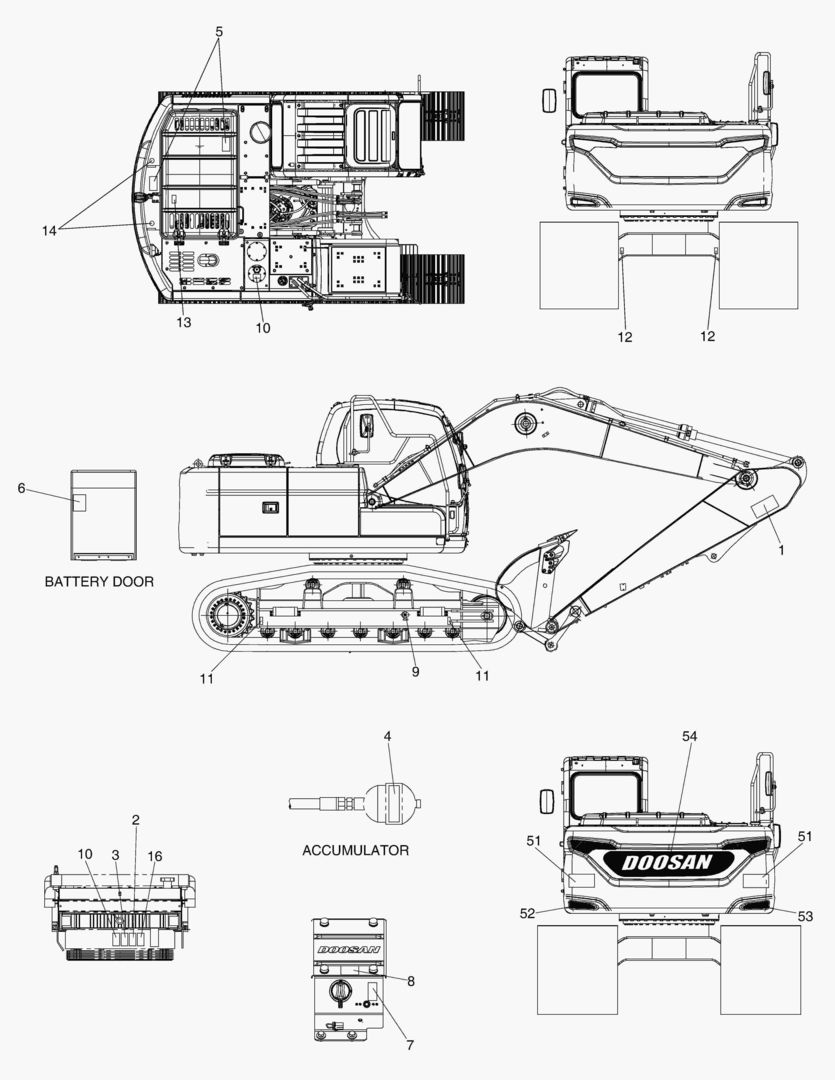 5

14

13

10

12

12

6

BATTERY DOOR

1

11

9

11

4

ACCUMULATOR

2

10

3

16

DOOSAN

8

7

54

51

51

DOOSAN

52

53