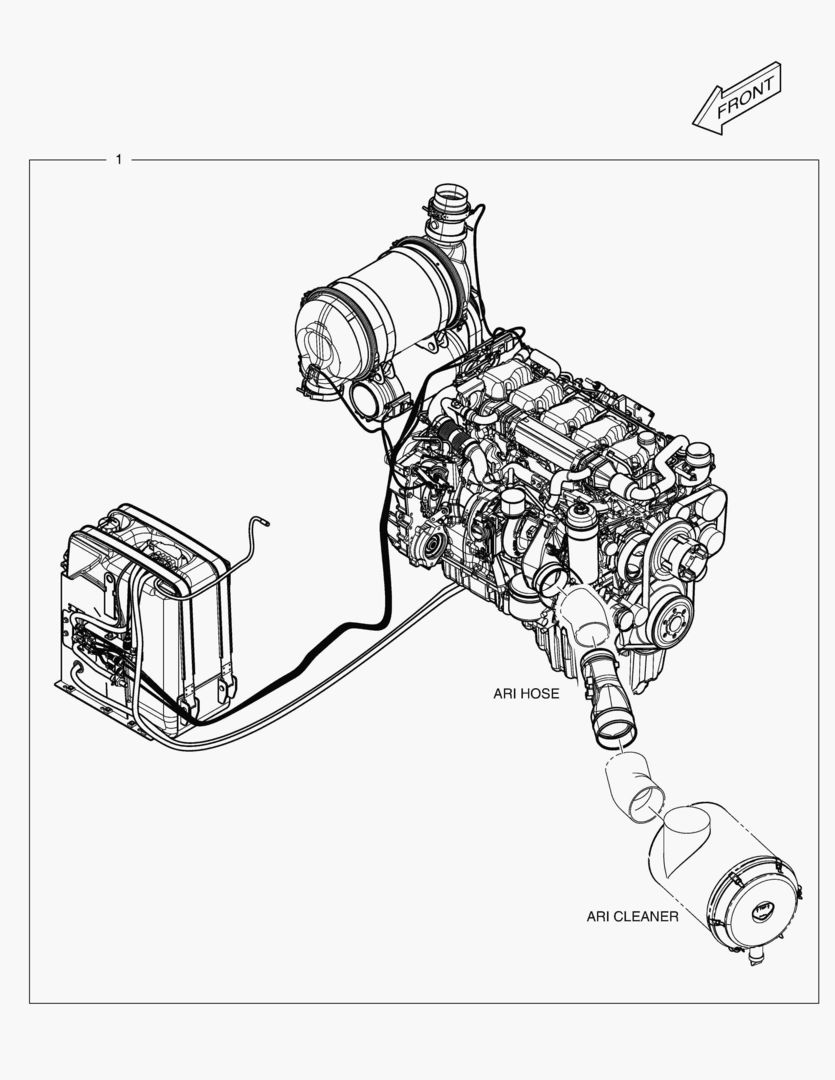 FRONT

1

ARI HOSE

ARI CLEANER