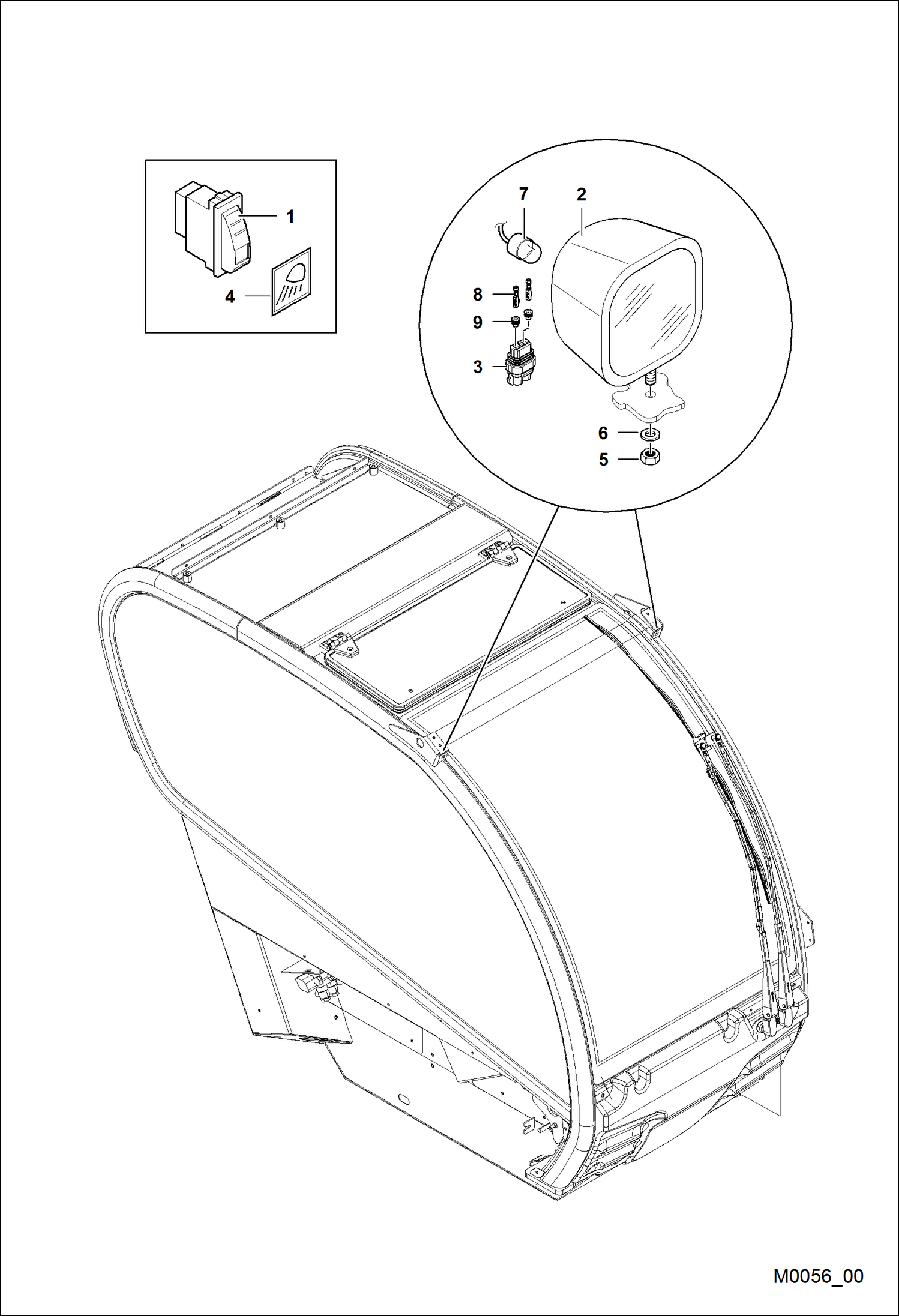 1
4
7
2
8
9
3
6
5
M0056_00