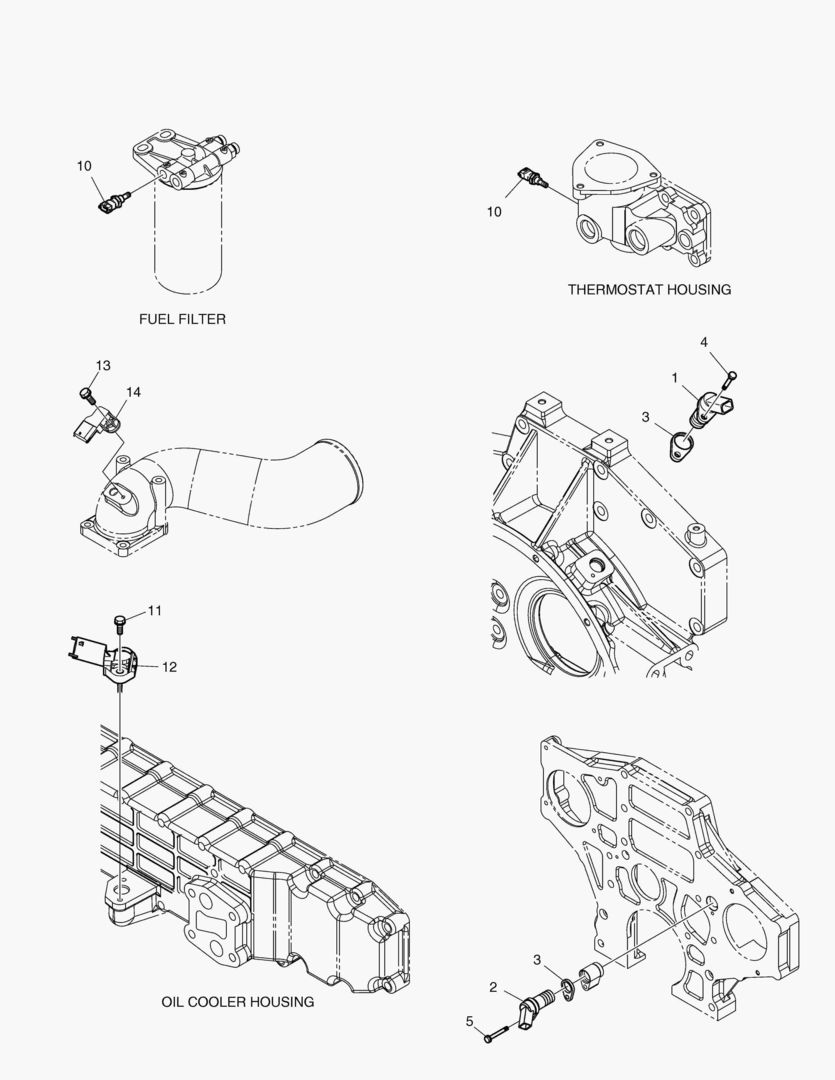 10

FUEL FILTER

10

THERMOSTAT HOUSING

13
14

4
1
3

11
12

OIL COOLER HOUSING

3
2
5