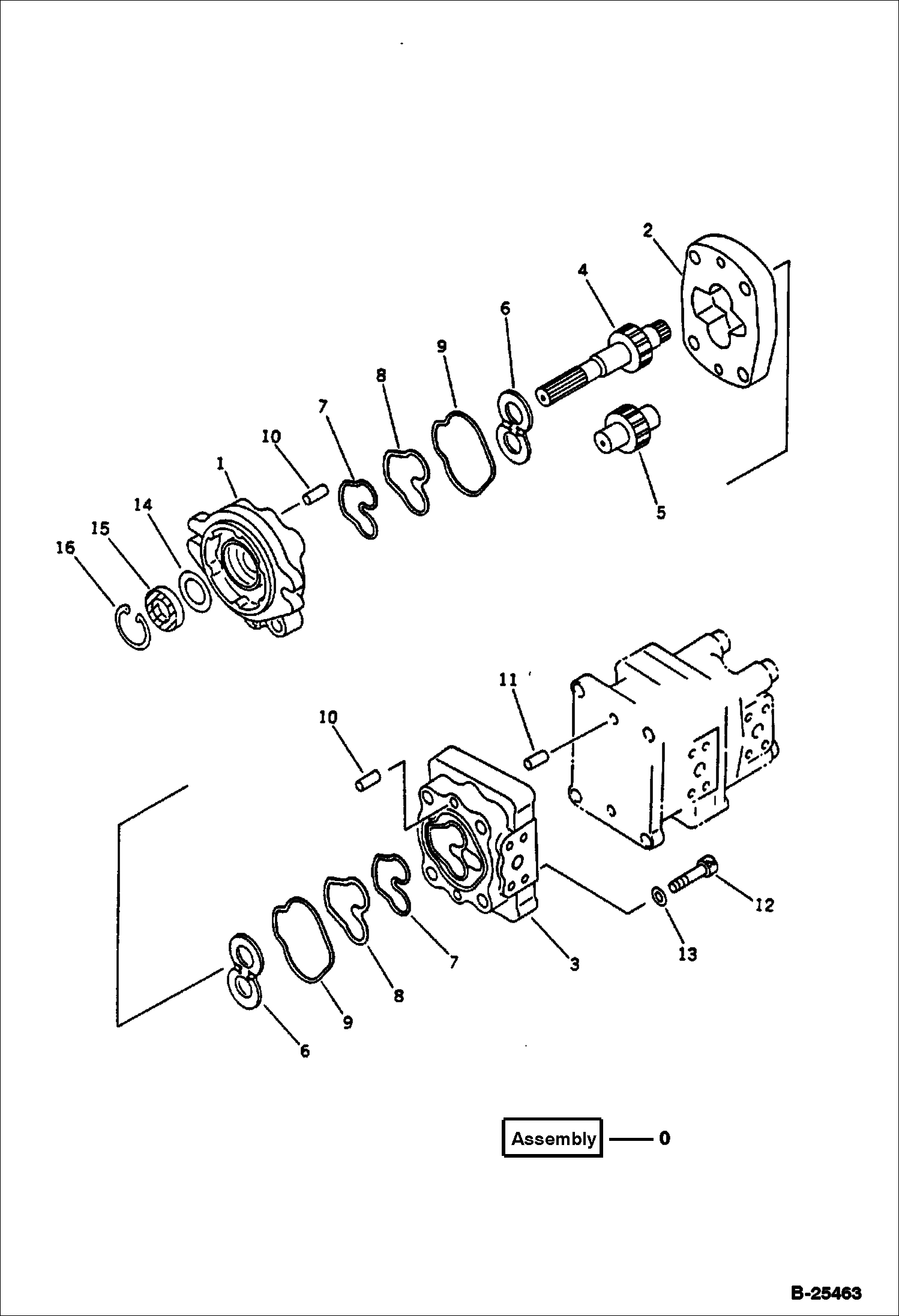 2
4
6
9
8
7
10
1
14
15
16
5
11
10
12
13
3
7
8
9
6

Assembly — 0

B-25463