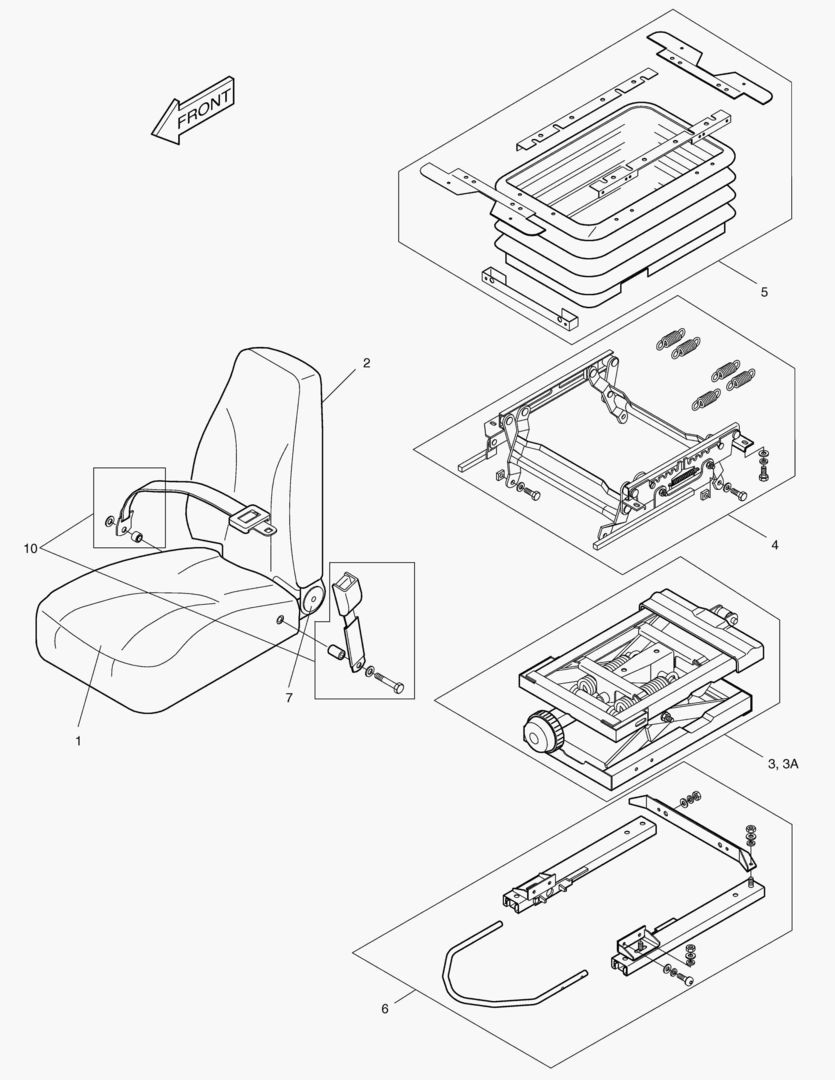 FRONT

5

2

4

10

7

1

3, 3A

6