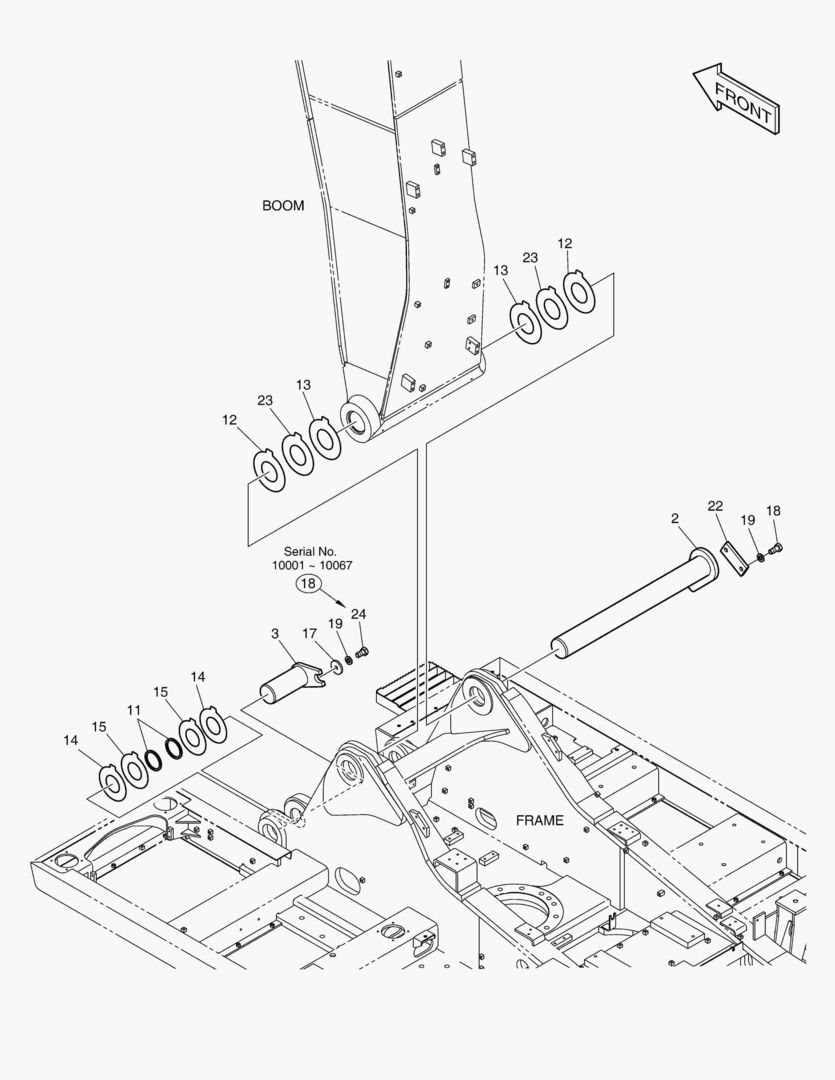 FRONT

BOOM

12
23
13

13
23
12

2
22
19
18

Serial No.
10001 ~ 10067
18

24
19
17
3

14
15
11
15
14

FRAME