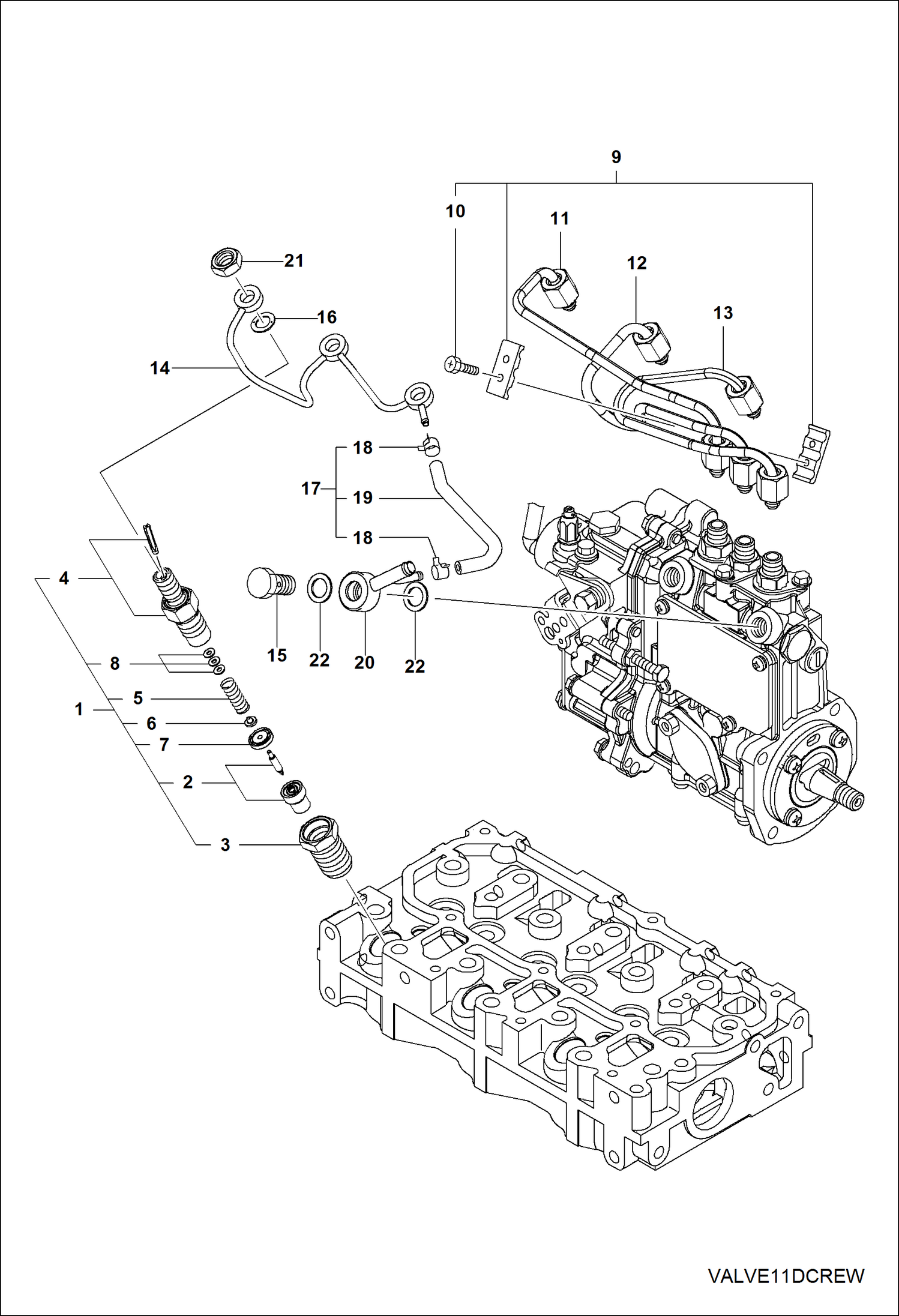 9
10
11
12
13
21
16
14
18
17
19
18
4
15
22
20
22
8
5
1
6
7
2
3
VALVE11DCREW