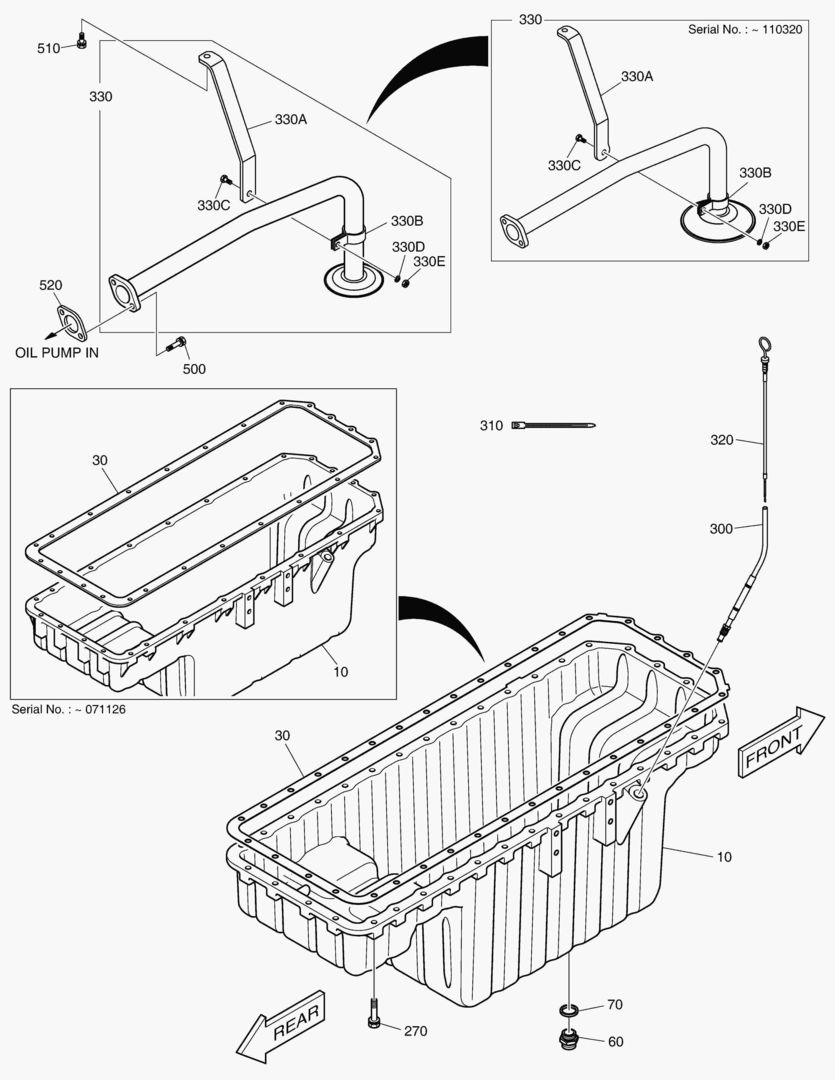 510
330
330A
330C
330B
330D
330E
520
OIL PUMP IN
500
330
Serial No. : ~ 110320
330A
330C
330B
330D
330E
30
10
Serial No. : ~ 071126
310
320
300
30
FRONT
10
REAR
270
70
60