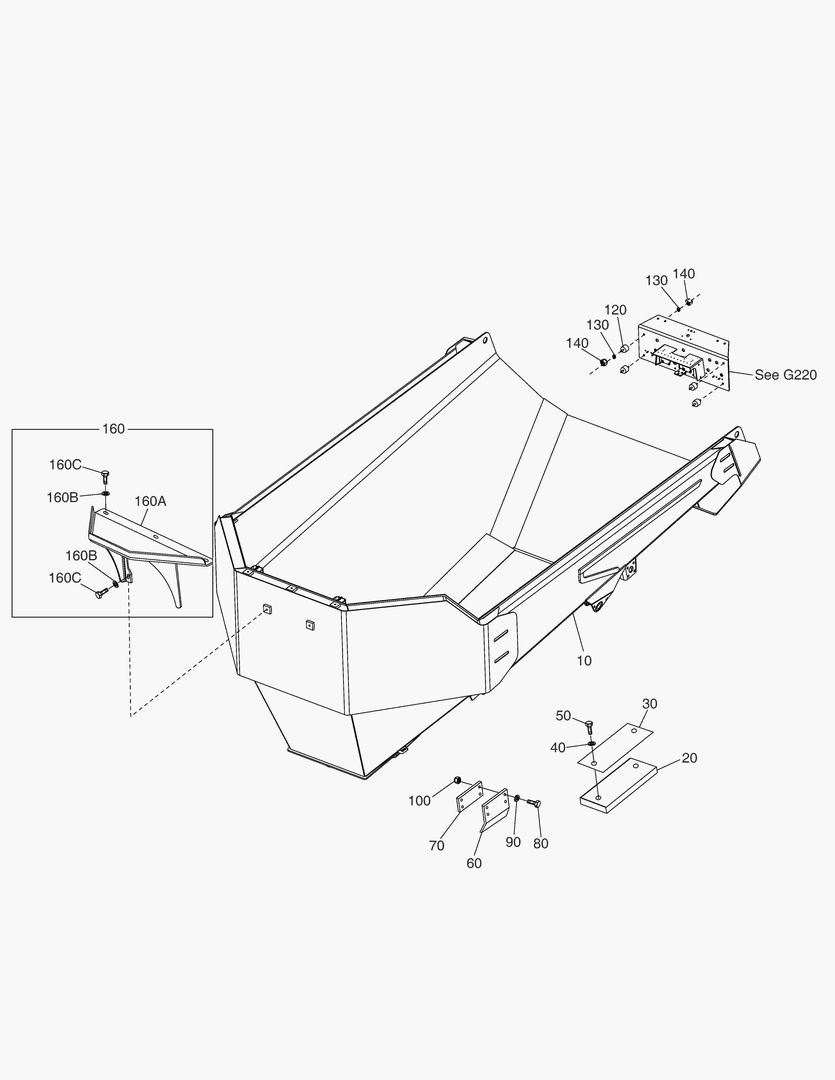 130
140
120
130
140
See G220
160
160C
160B
160A
160B
160C
10
50
30
40
20
100
70
60
90
80