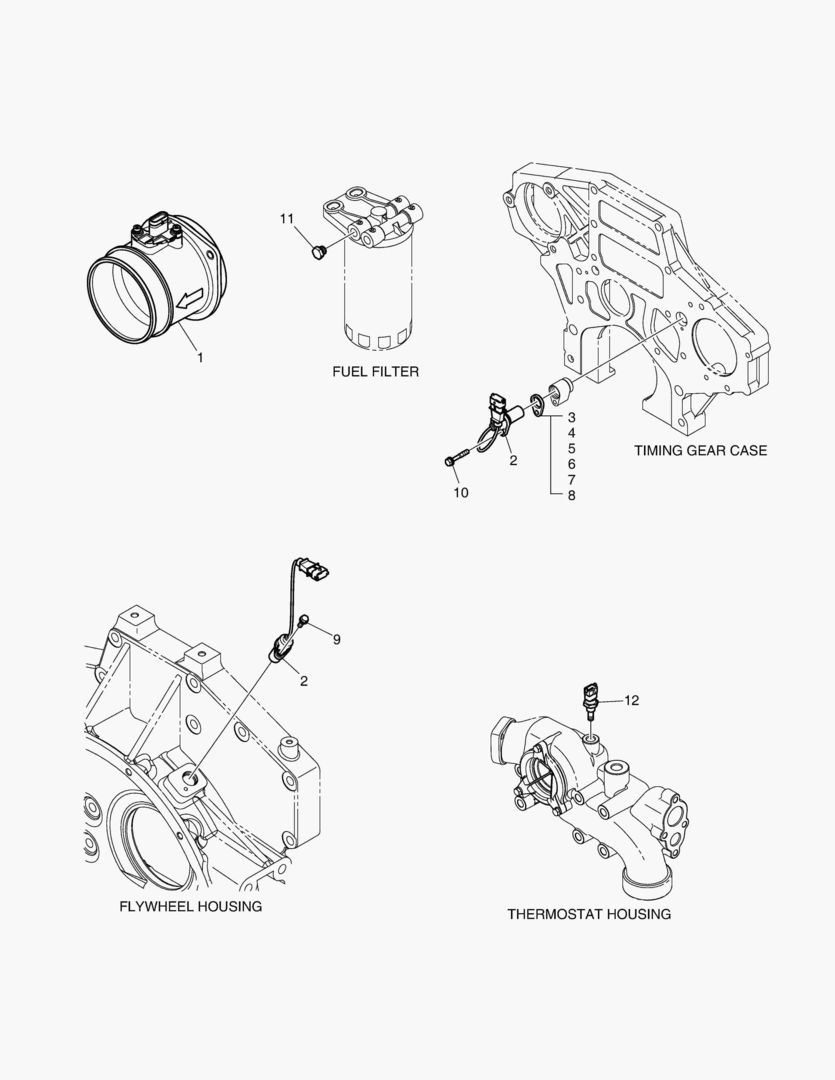 11

1

FUEL FILTER

3
4
5
6
7
8

2

10

TIMING GEAR CASE

9

2

12

FLYWHEEL HOUSING

THERMOSTAT HOUSING