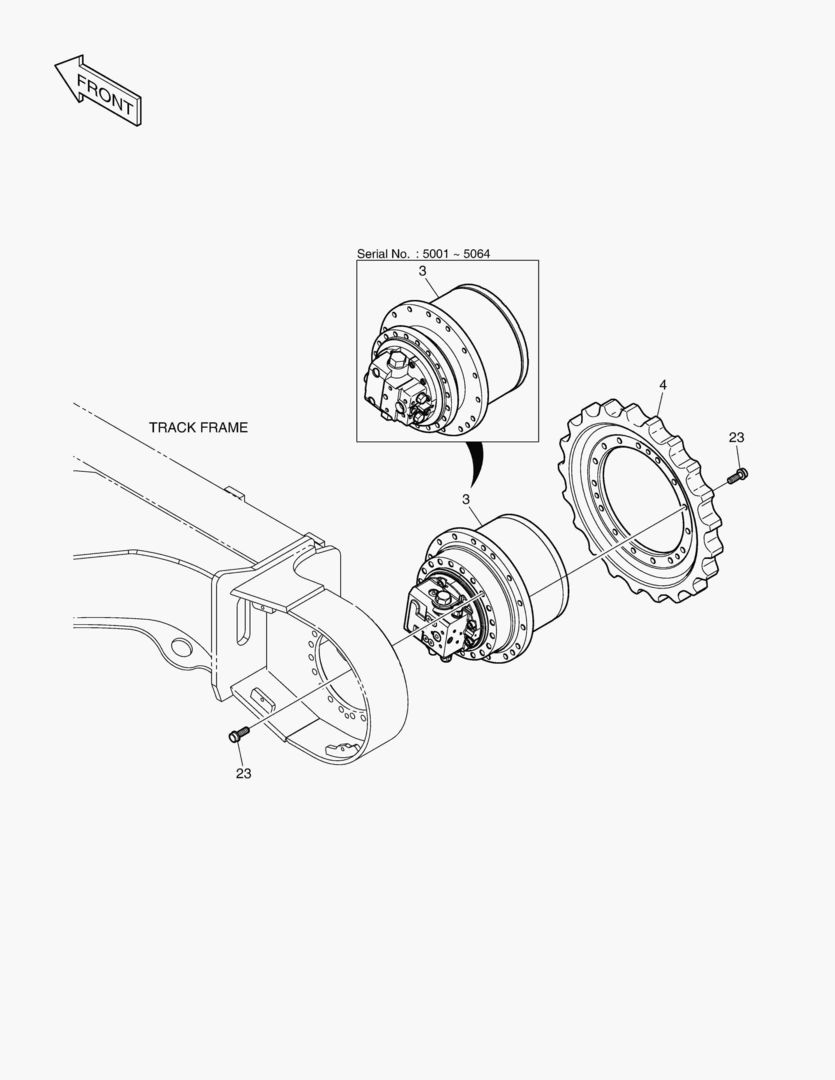 FRONT

Serial No. : 5001 ~ 5064

3

TRACK FRAME

4

23

3

23