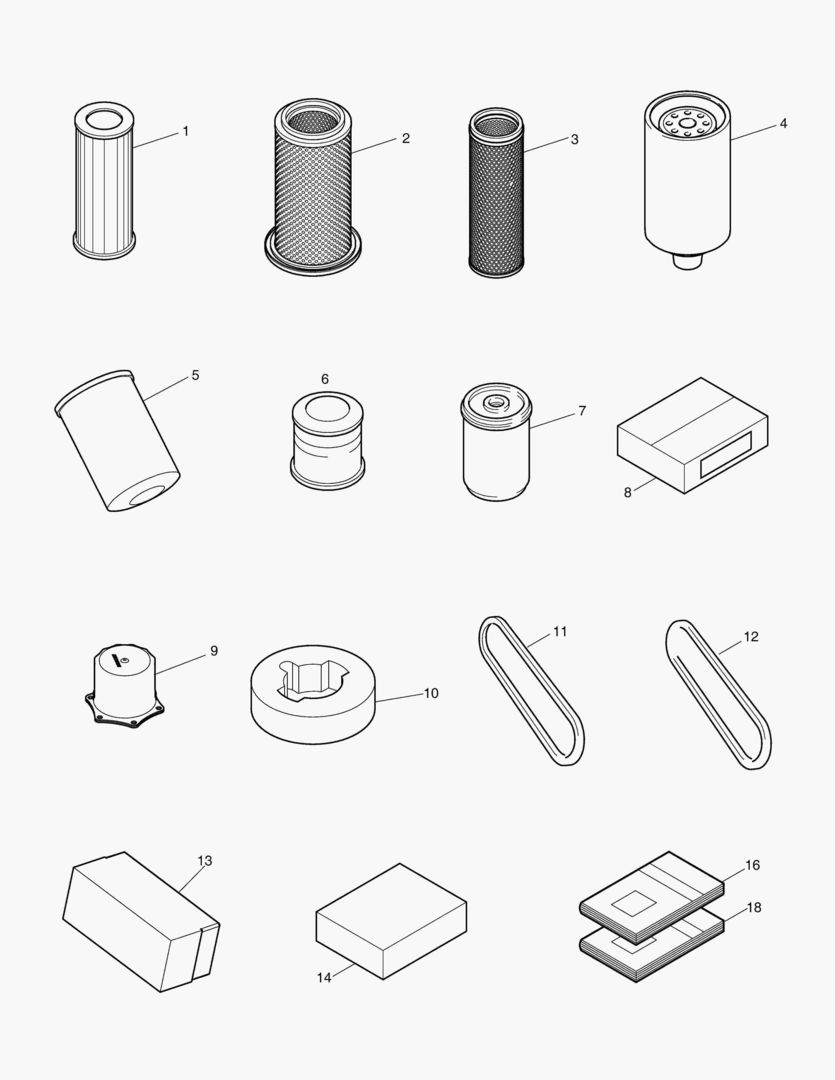 1
2
3
4
5
6
7
8
9
10
11
12
13
14
16
18