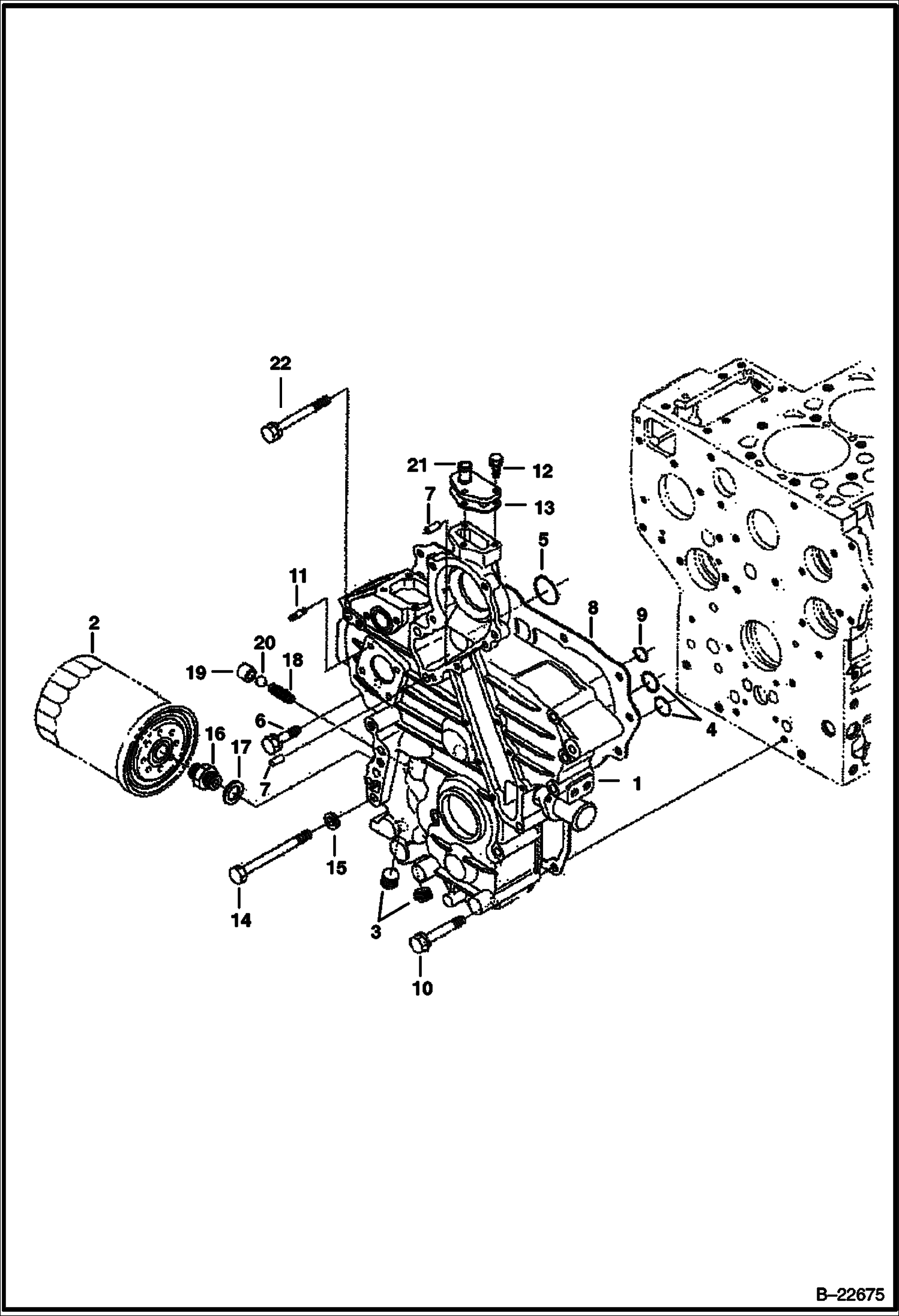 22
21
12
7
13
5
11
8
9
2
20
19
18
6
4
16
17
7
1
15
14
3
10
B–22675