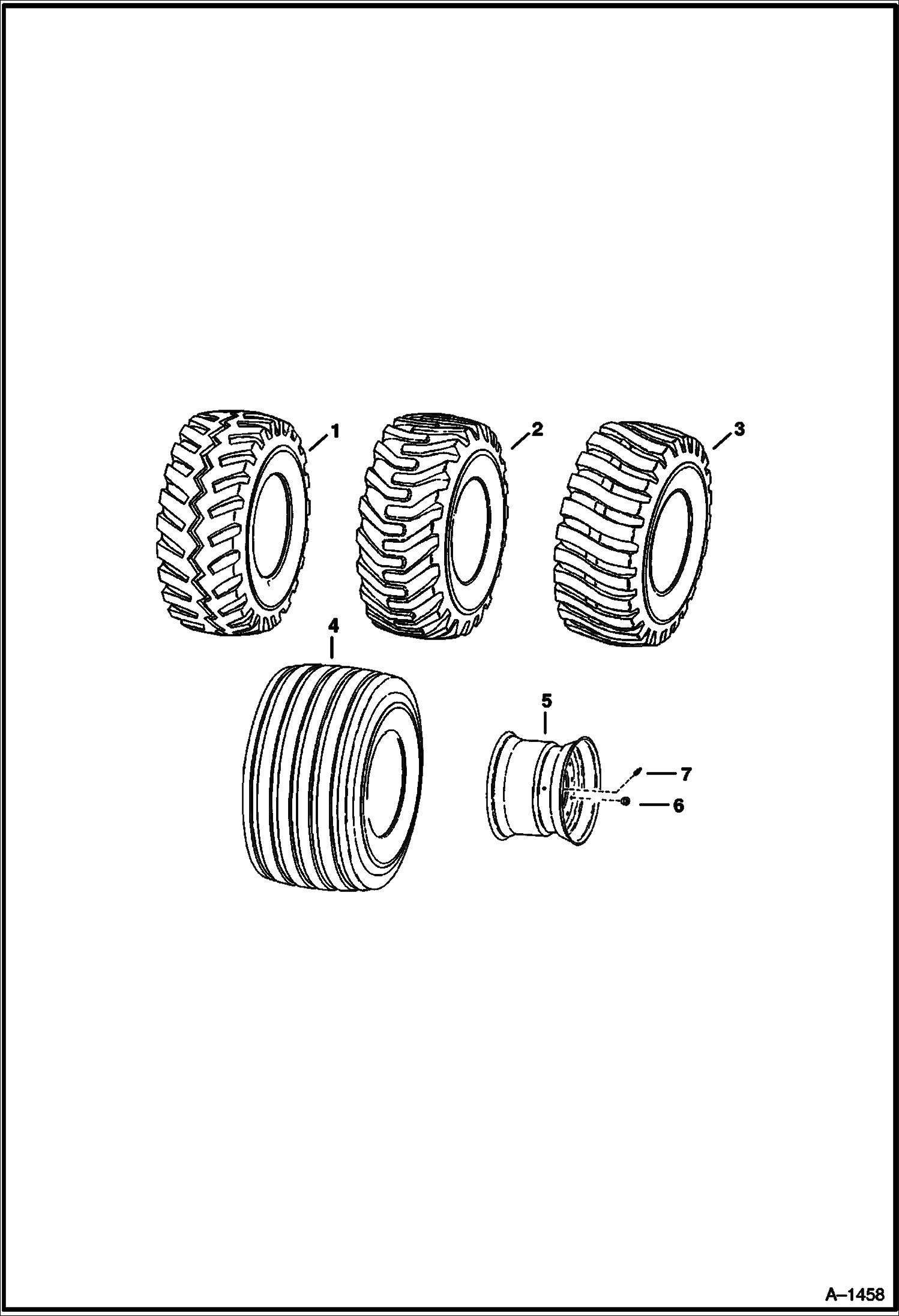 1
2
3
4
5
7
6

A–1458