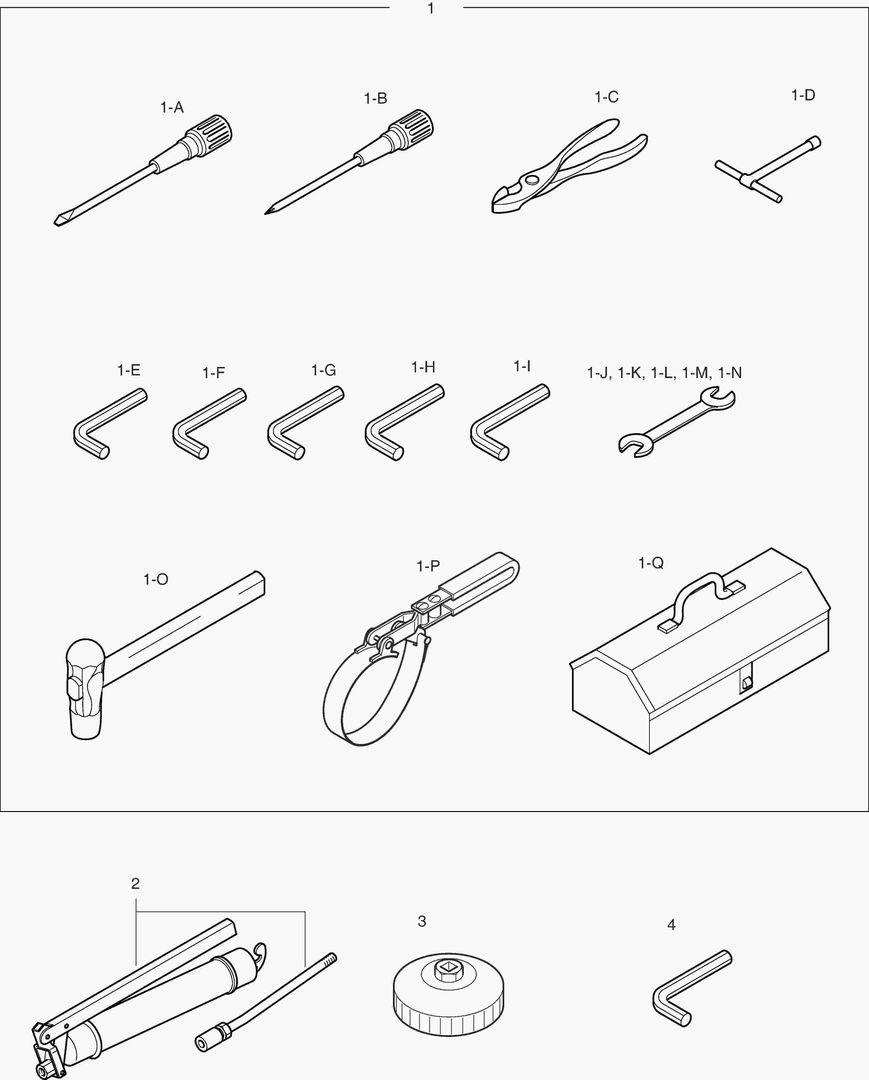 1

1-A

1-B

1-C

1-D

1-E

1-F

1-G

1-H

1-I

1-J, 1-K, 1-L, 1-M, 1-N

1-O

1-P

1-Q

2

3

4